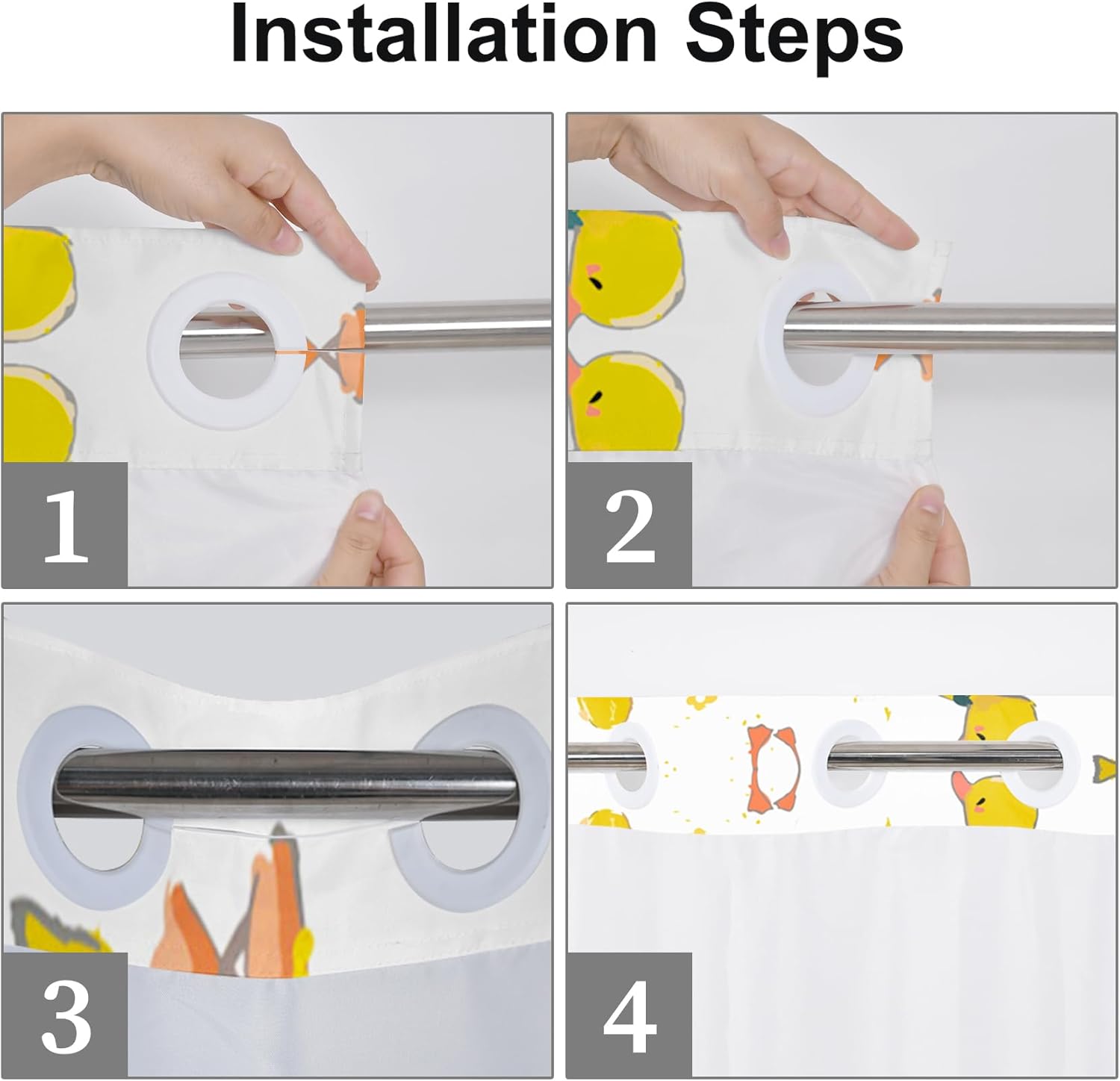 Installation Steps

1

2

3

4