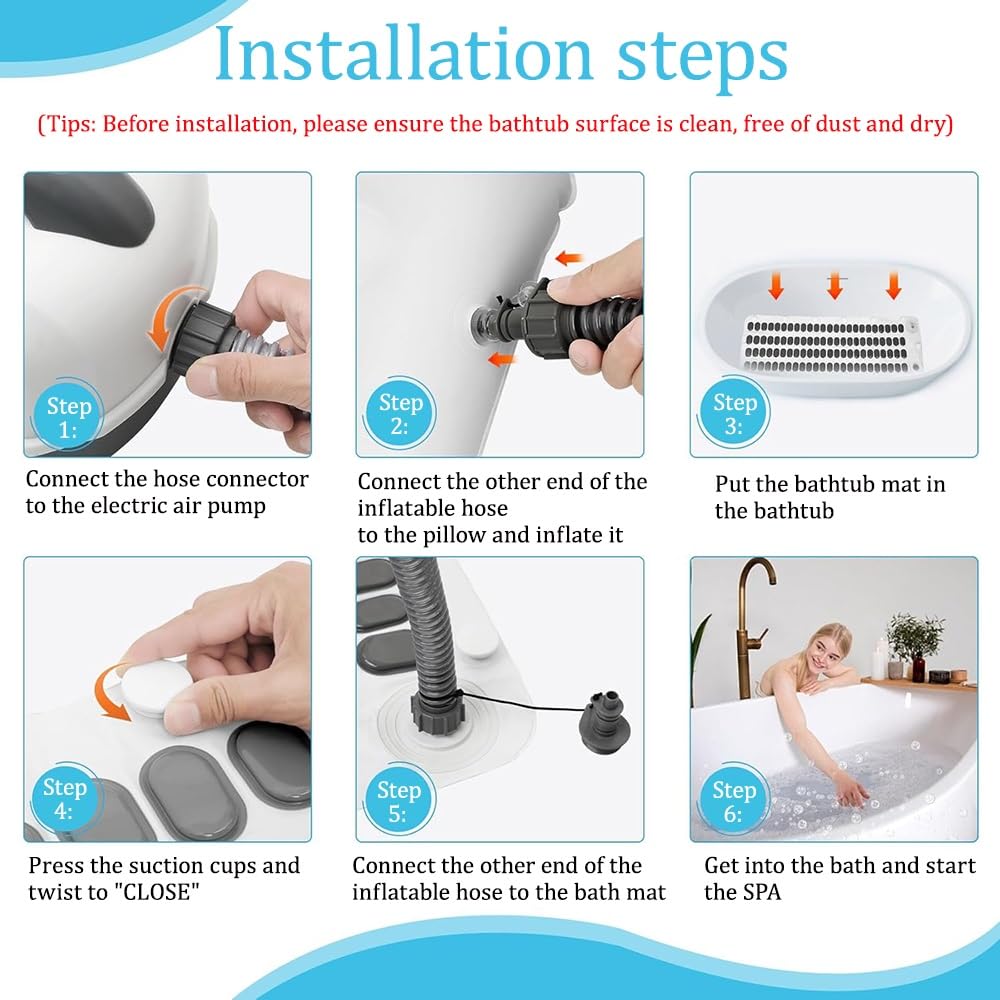 Installation steps

(Tips: Before installation, please ensure the bathtub surface is clean, free of dust and dry)

Step 1:

Connect the hose connector to the electric air pump

Step 2:

Connect the other end of the inflatable hose
to the pillow and inflate it

Step 3:

Put the bathtub mat in the bathtub

Step 4:

Press the suction cups and twist to "CLOSE"

Step 5:

Connect the other end of the inflatable hose to the bath mat

Step 6:

Get into the bath and start the SPA