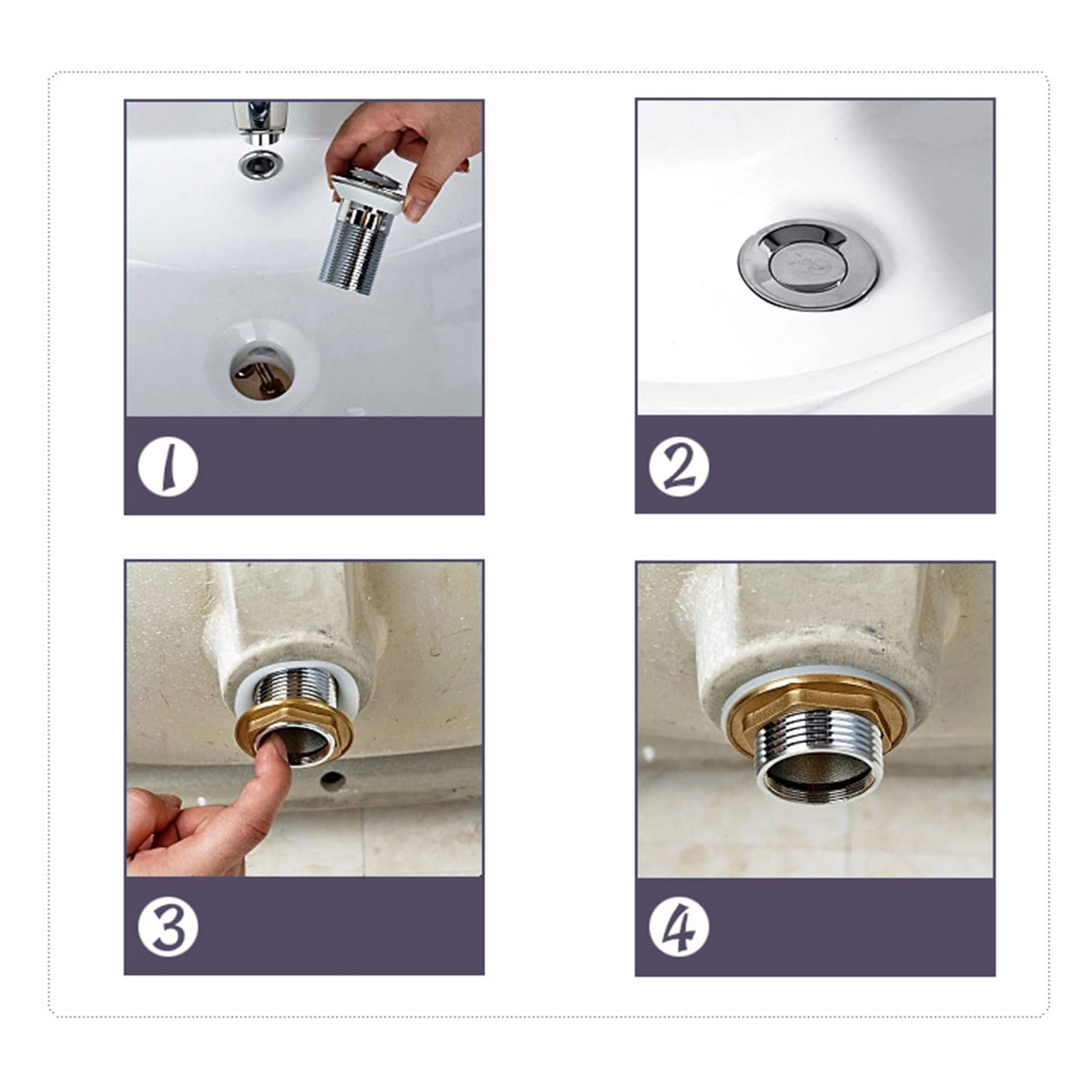 1

2

3

4