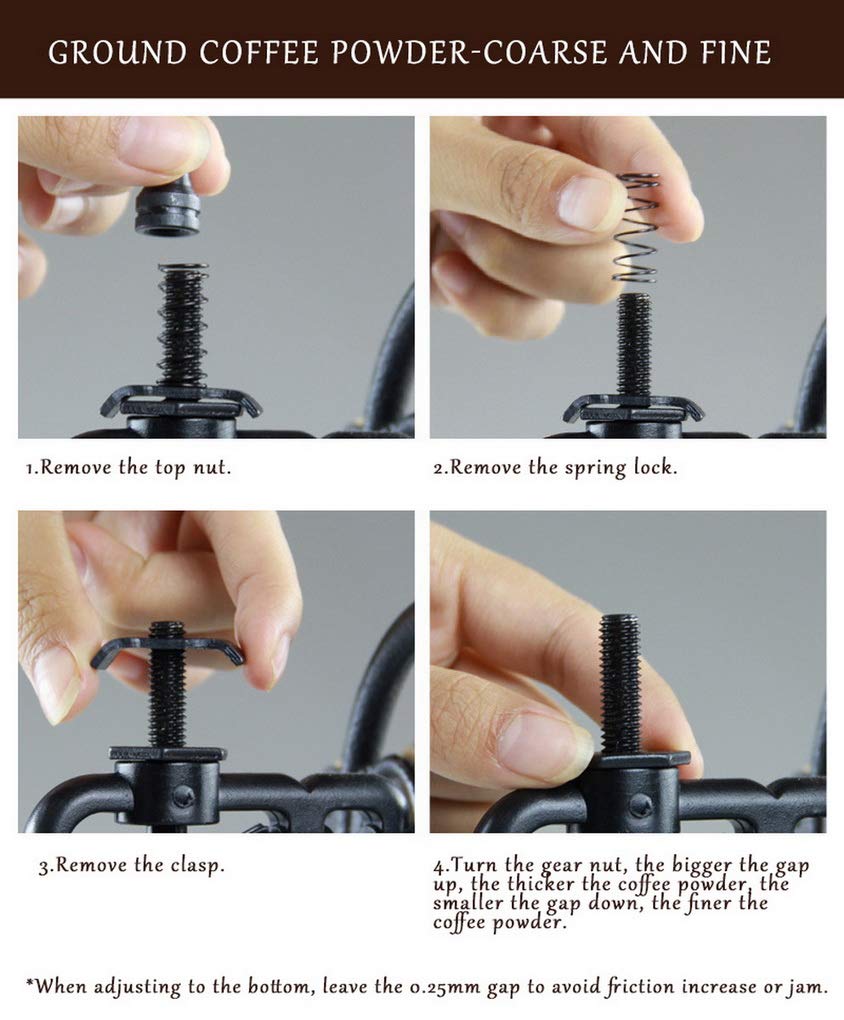 GROUND COFFEE POWDER-COARSE AND FINE

1.Remove the top nut.

2.Remove the spring lock.

3.Remove the clasp.

4.Turn the gear nut, the bigger the gap up, the thicker the coffee powder, the smaller the gap down, the finer the coffee powder.

*When adjusting to the bottom, leave the 0.25mm gap to avoid friction increase or jam.