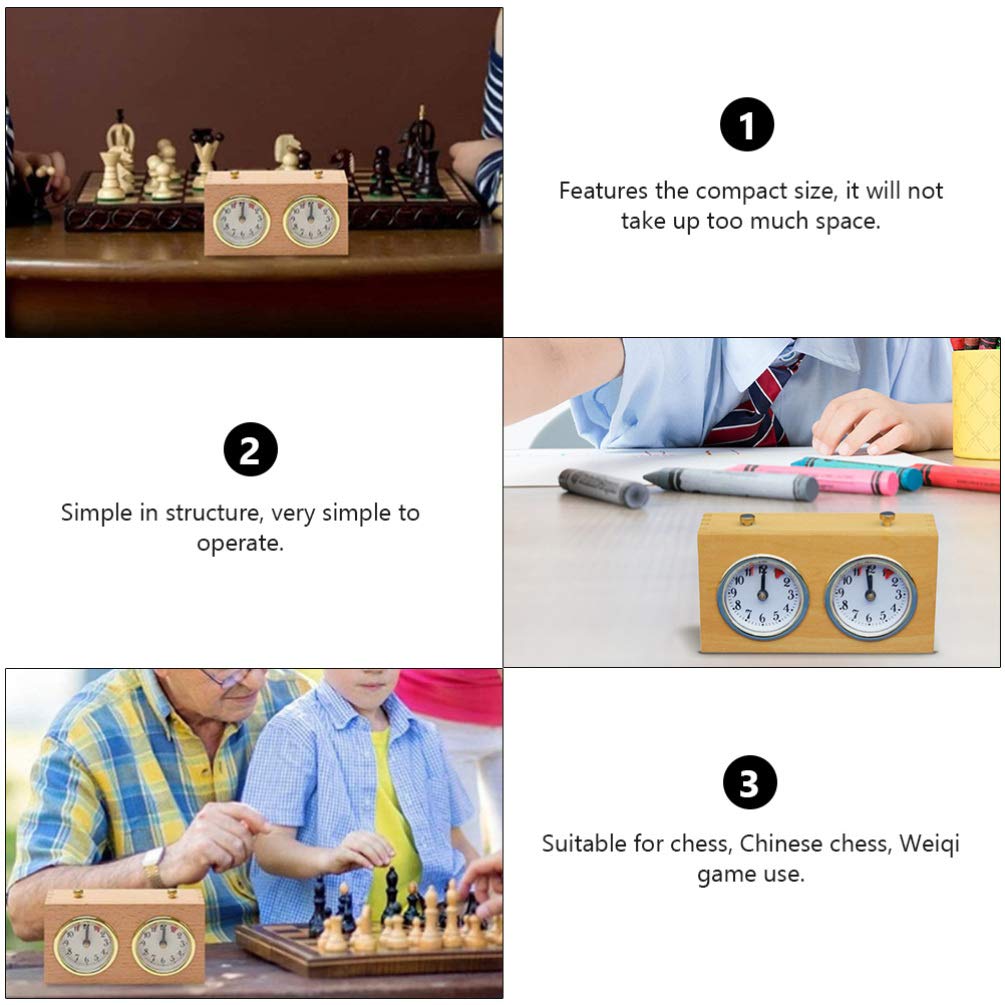 1

Features the compact size, it will not take up too much space.

2

Simple in structure, very simple to operate.

3

Suitable for chess, Chinese chess, Weiqi game use.