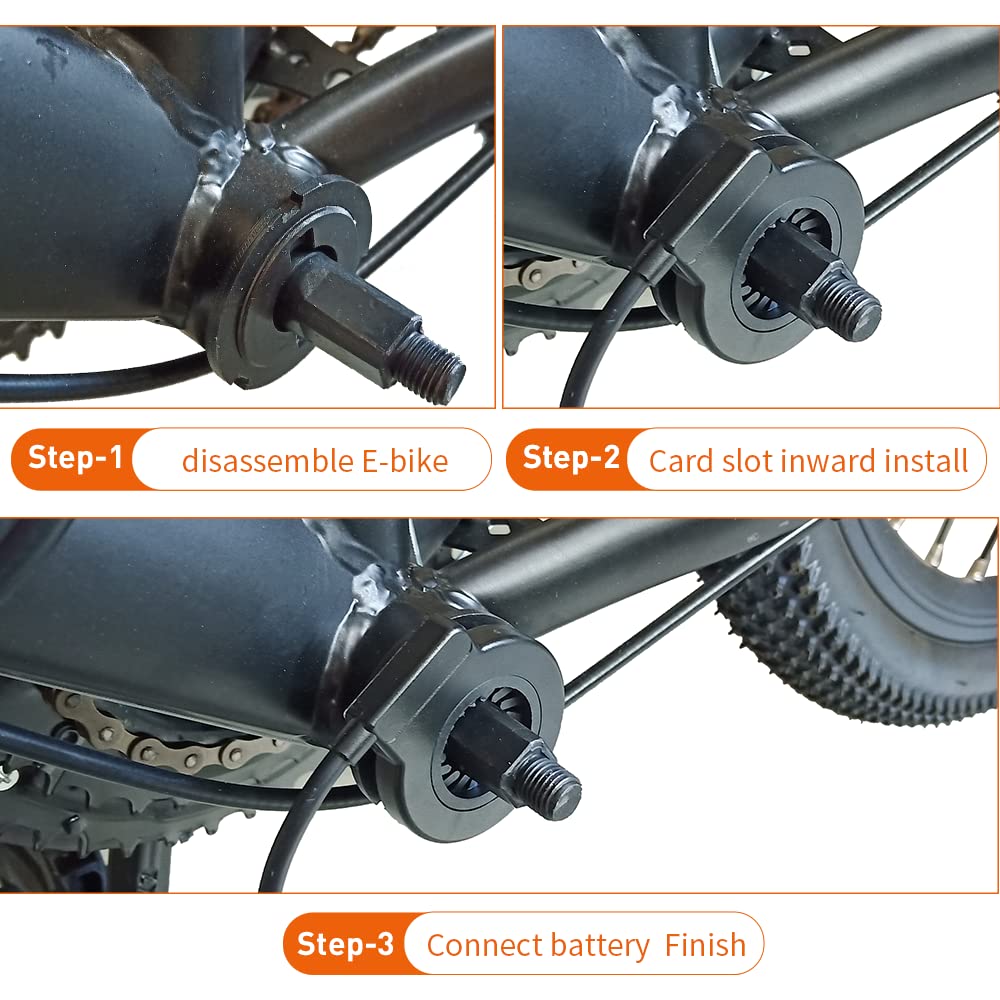 Step-1 disassemble E-bike

Step-2 Card slot inward install

Step-3 Connect battery Finish