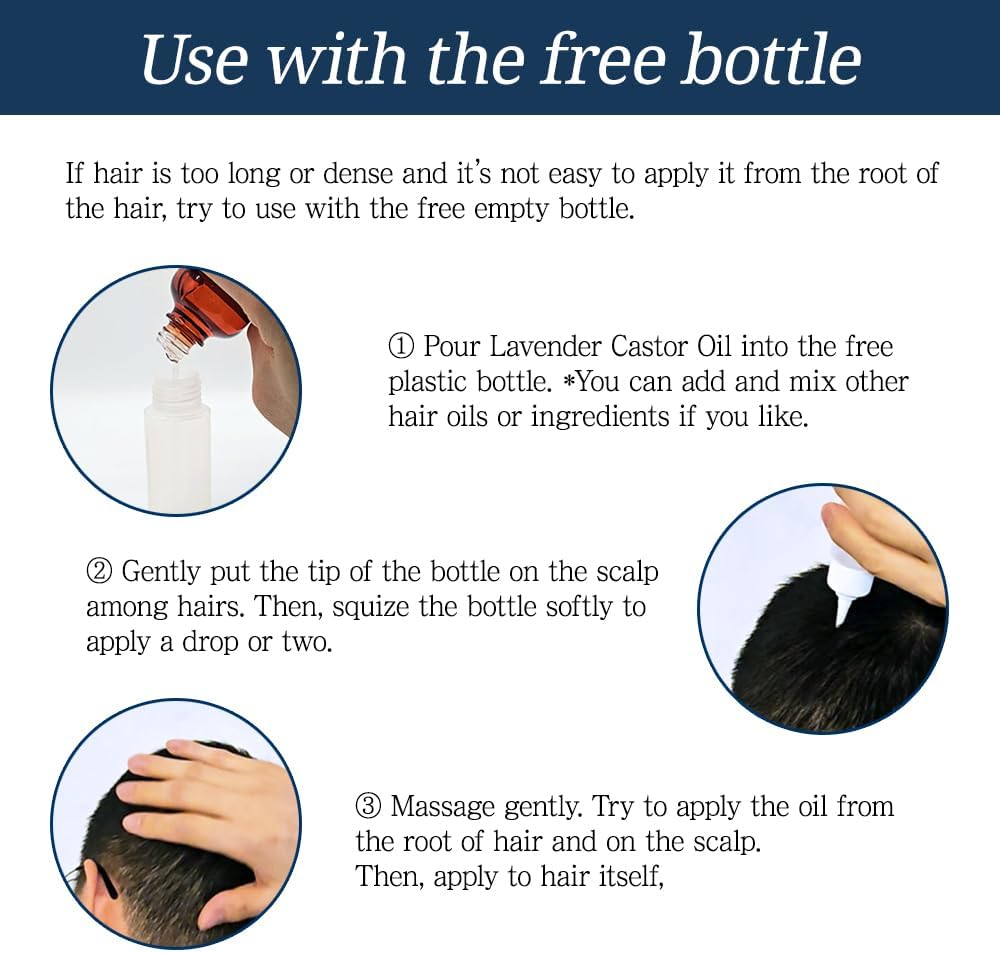 Use with the free bottle

If hair is too long or dense and it's not easy to apply it from the root of the hair, try to use with the free empty bottle.

① Pour Lavender Castor Oil into the free plastic bottle. *You can add and mix other hair oils or ingredients if you like.

② Gently put the tip of the bottle on the scalp among hairs. Then, squize the bottle softly to apply a drop or two.

③ Massage gently. Try to apply the oil from the root of hair and on the scalp.
Then, apply to hair itself,