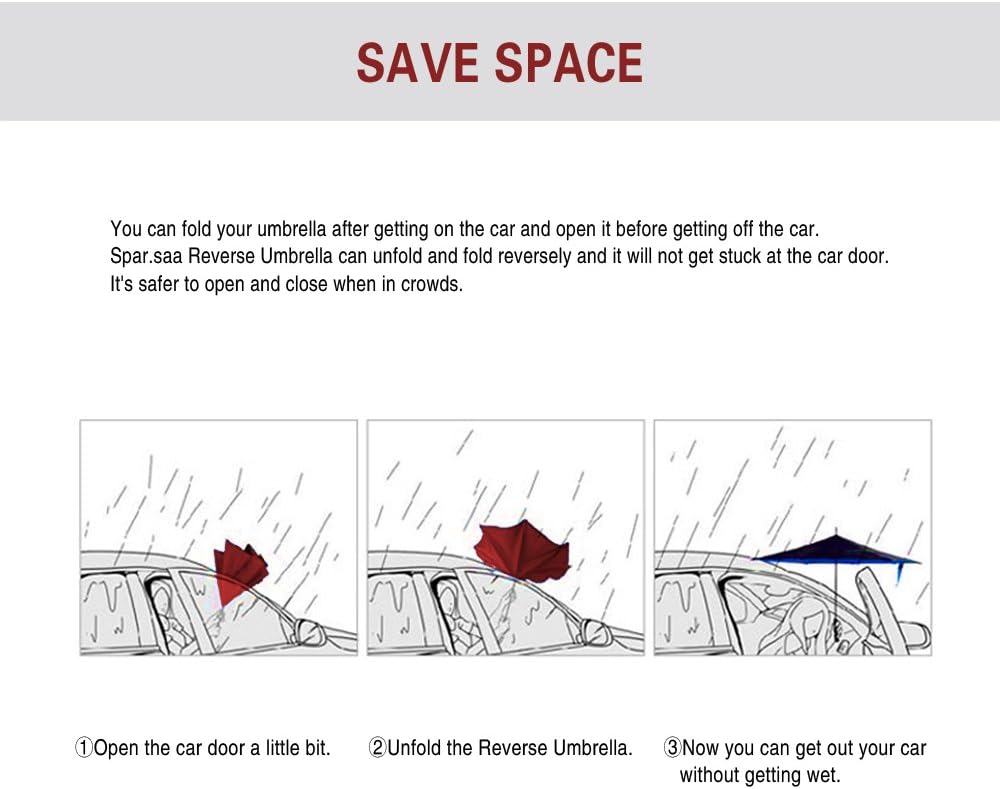 SAVE SPACE

You can fold your umbrella after getting on the car and open it before getting off the car.
Spar.saa Reverse Umbrella can unfold and fold reversely and it will not get stuck at the car door.
It's safer to open and close when in crowds.

①Open the car door a little bit.

②Unfold the Reverse Umbrella.

③Now you can get out your car without getting wet.