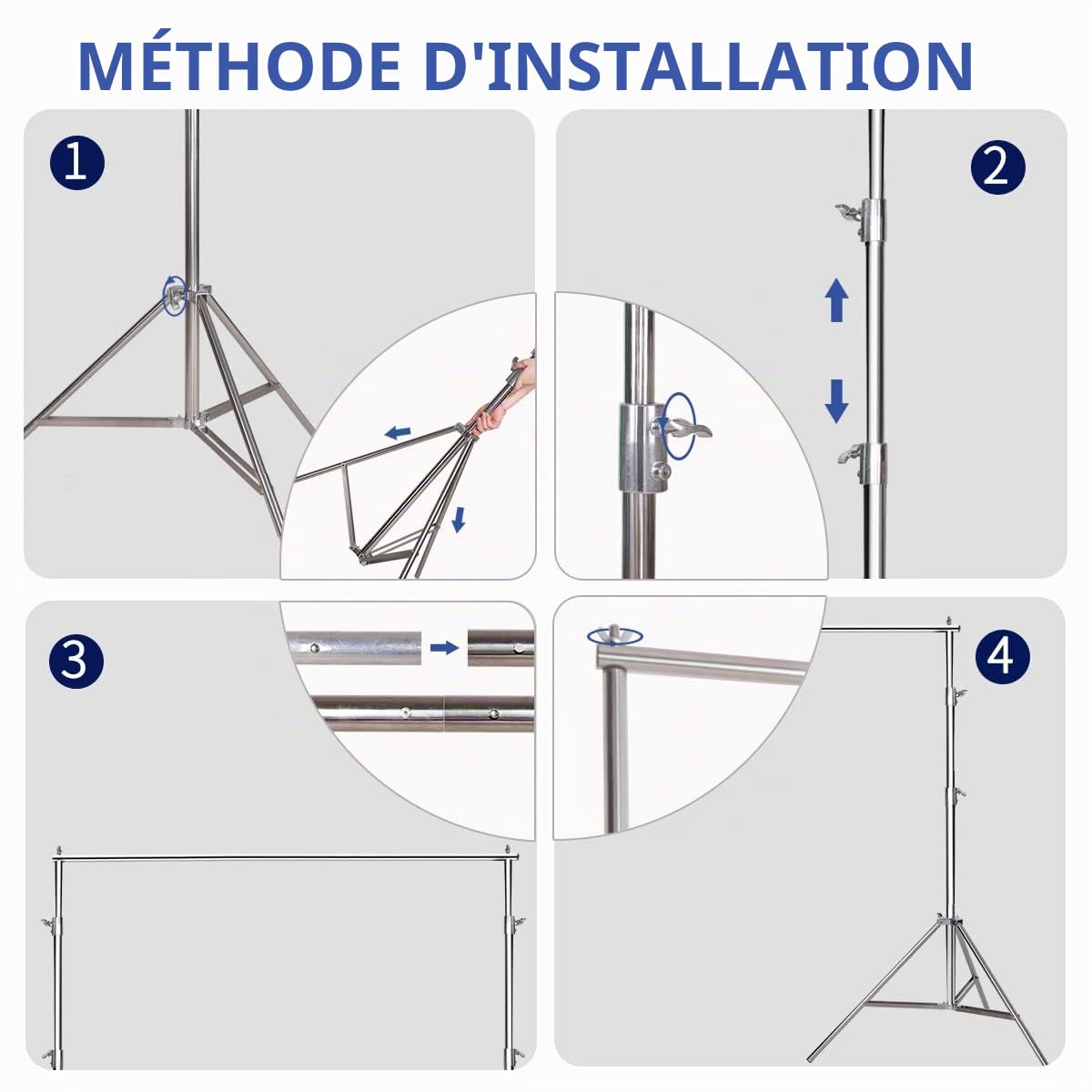 MÉTHODE D'INSTALLATION

1

2

3

4