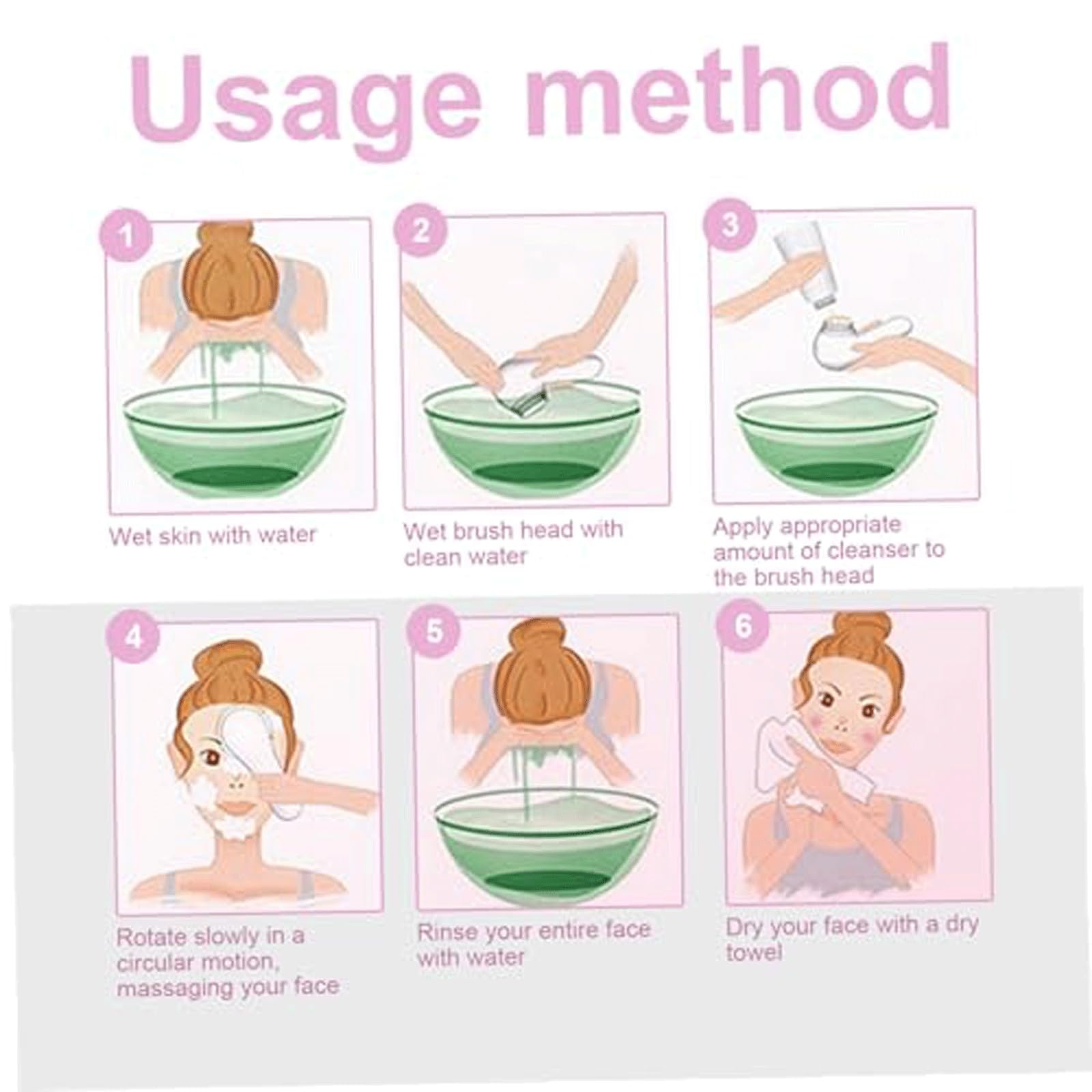 Usage method

1
Wet skin with water

2
Wet brush head with clean water

3
Apply appropriate amount of cleanser to the brush head

4
Rotate slowly in a circular motion, massaging your face

5
Rinse your entire face with water

6
Dry your face with a dry towel