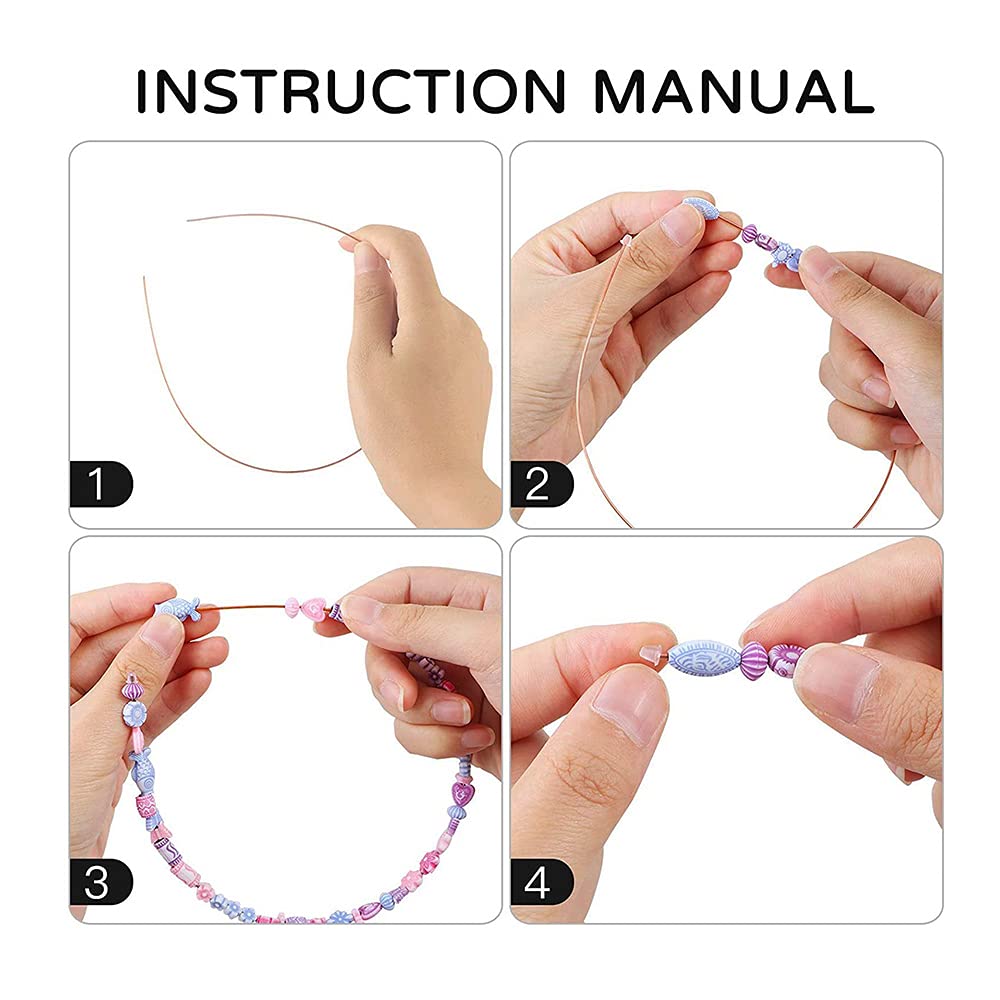 INSTRUCTION MANUAL

1

2

3

4