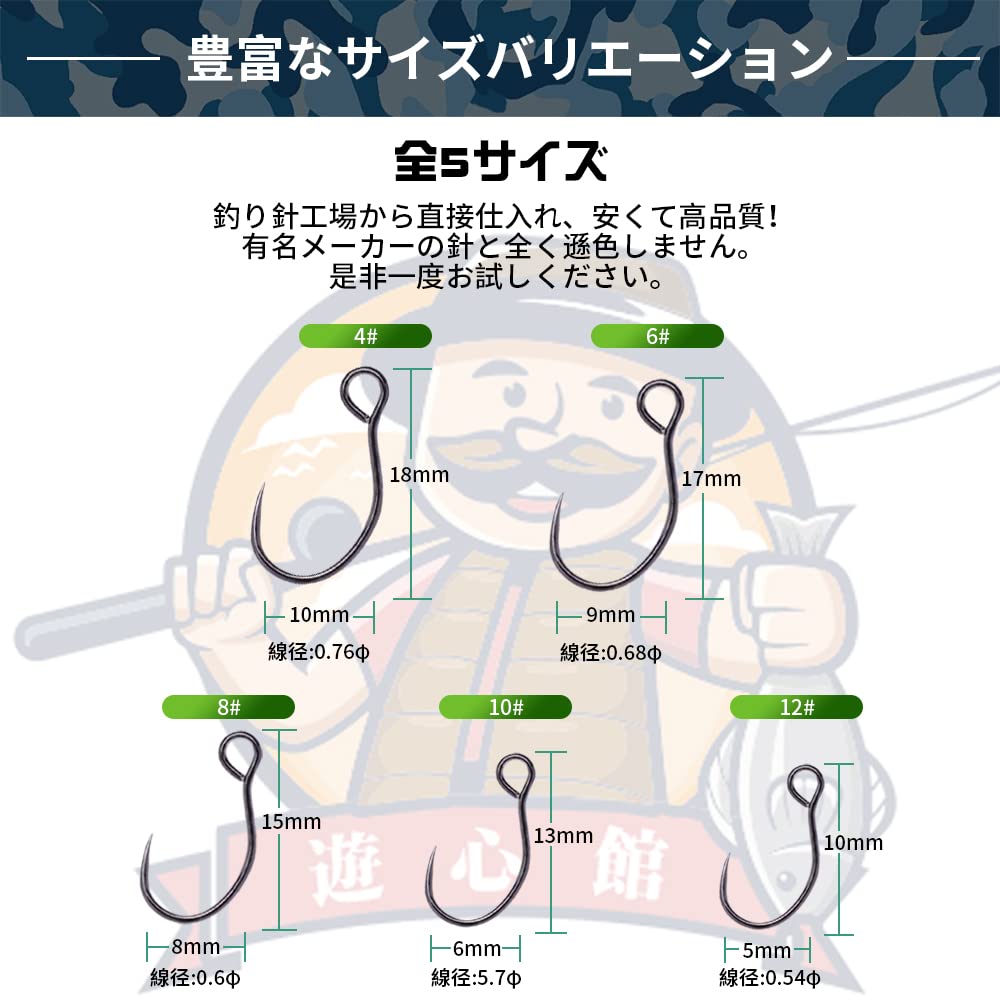 豊富なサイズバリエーション

全5サイズ

釣り針工場から直接仕入れ、安くて高品質！
有名メーカーの針と全く遜色しません。
是非一度お試しください。

4#
18mm
10mm
線径:0.76ϕ

6#
17mm
9mm
線径:0.68ϕ

8#
15mm
8mm
線径:0.6ϕ

10#
13mm
6mm
線径:5.7ϕ

12#
10mm
5mm
線径:0.54ϕ

遊心館