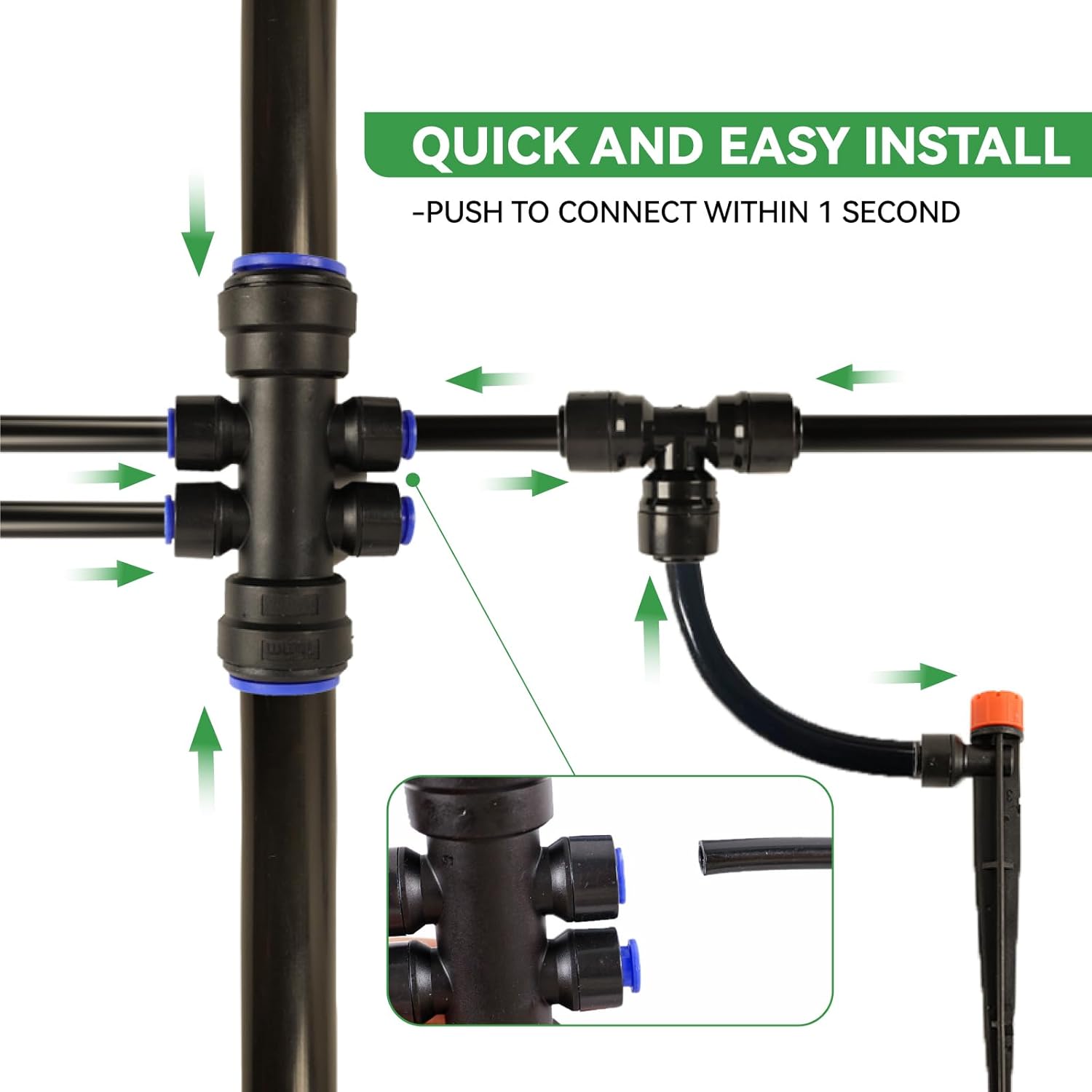 QUICK AND EASY INSTALL

-PUSH TO CONNECT WITHIN 1 SECOND