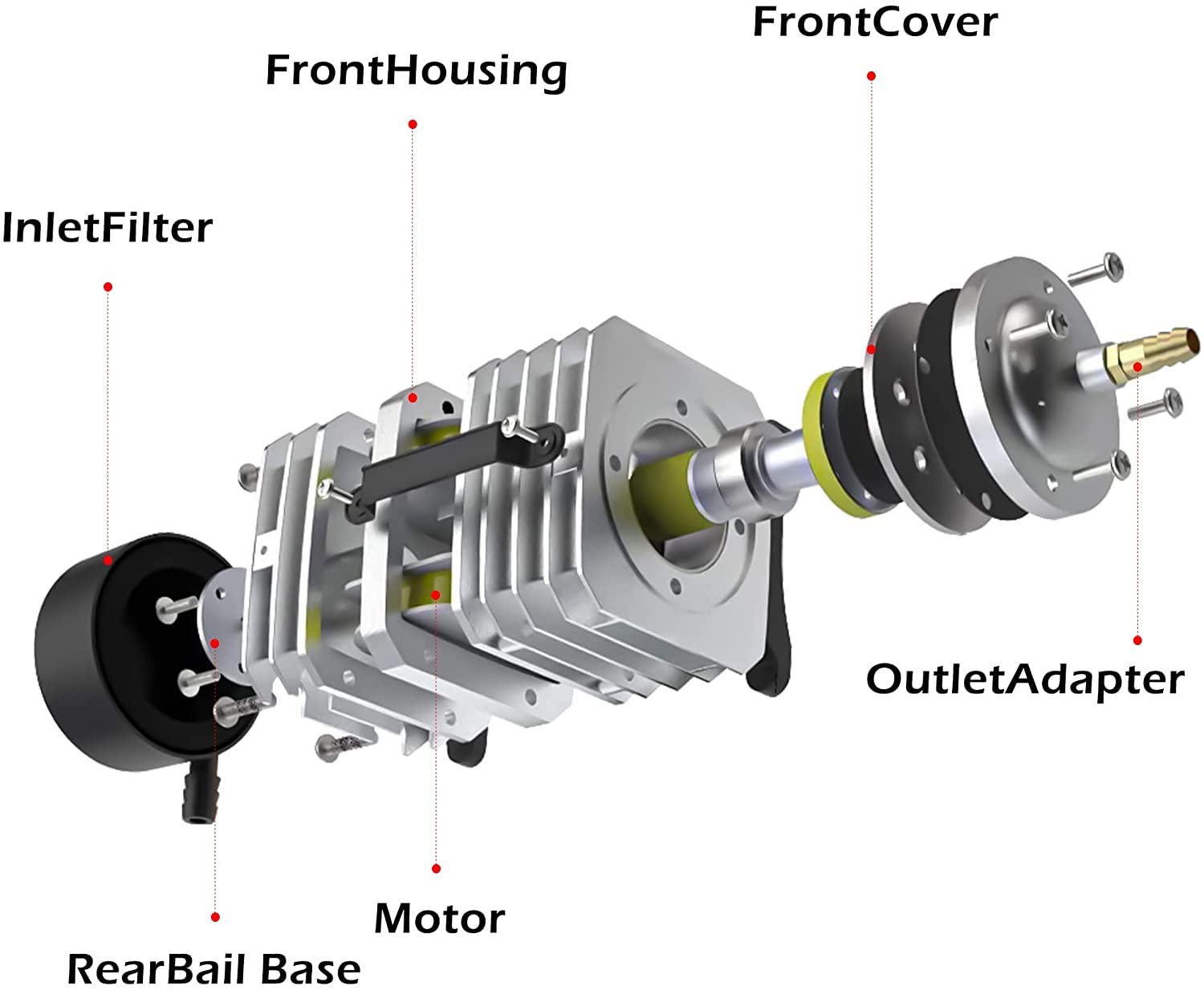 FrontCover

FrontHousing

InletFilter

OutletAdapter

Motor

RearBail Base