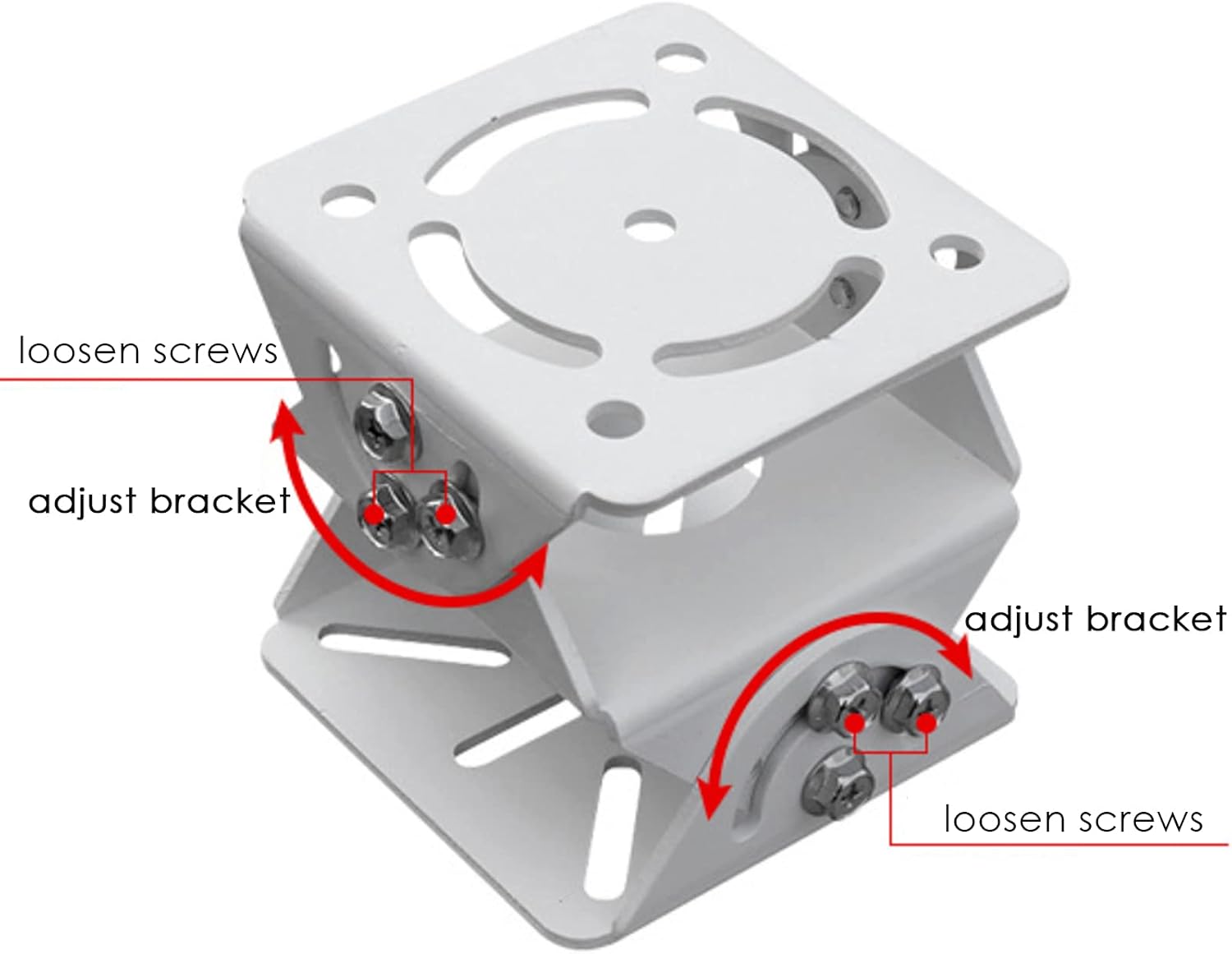 loosen screws

adjust bracket

adjust bracket

loosen screws