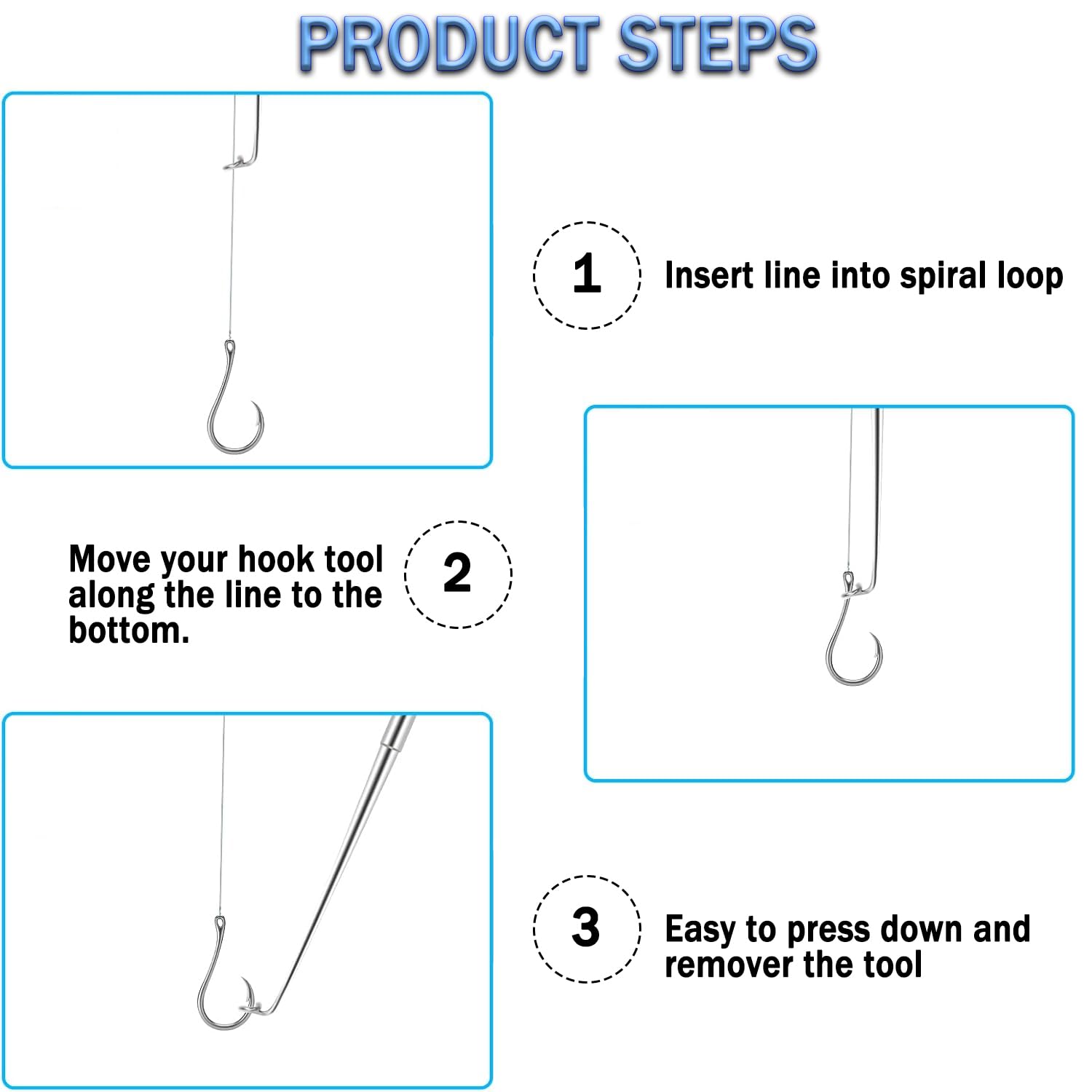 PRODUCT STEPS

1 Insert line into spiral loop

Move your hook tool along the line to the bottom. 2

3 Easy to press down and remover the tool