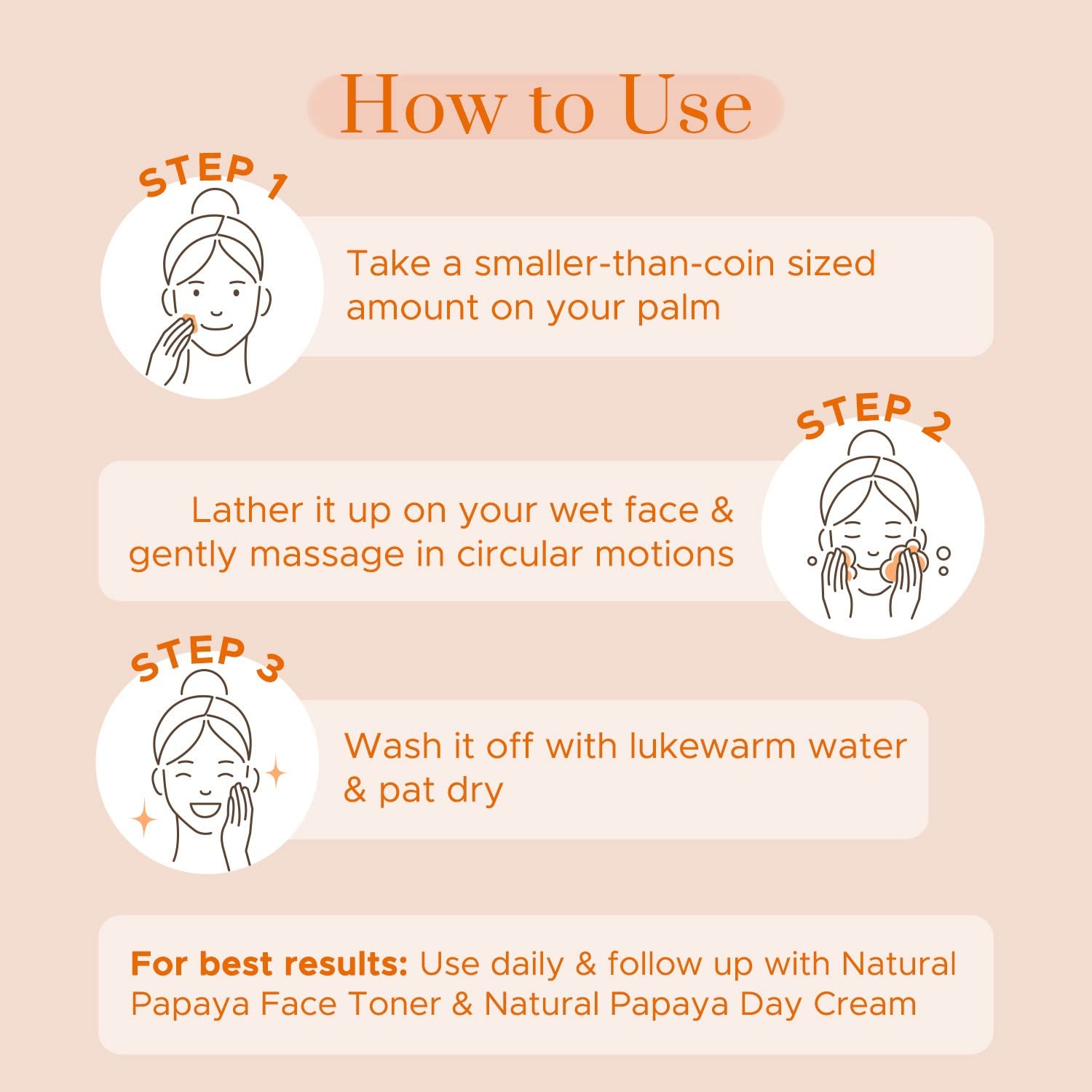 How to Use

STEP 1

Take a smaller-than-coin sized amount on your palm

STEP 2

Lather it up on your wet face & gently massage in circular motions

STEP 3

Wash it off with lukewarm water & pat dry

For best results: Use daily & follow up with Natural Papaya Face Toner & Natural Papaya Day Cream