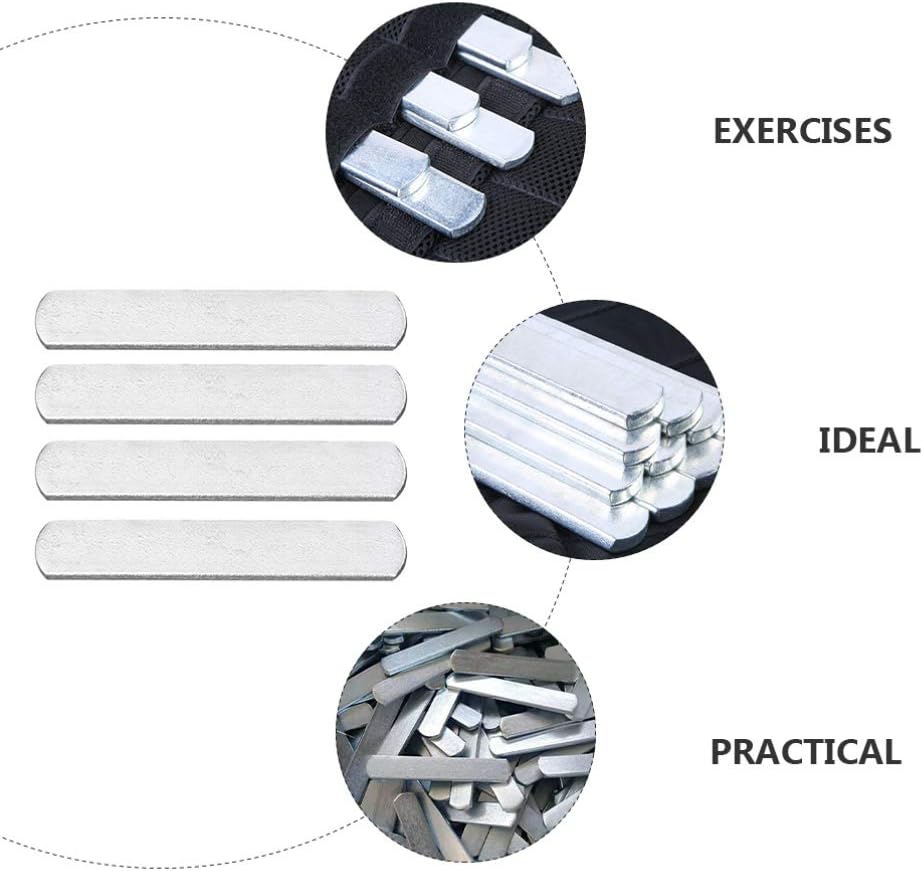 EXERCISES

IDEAL

PRACTICAL