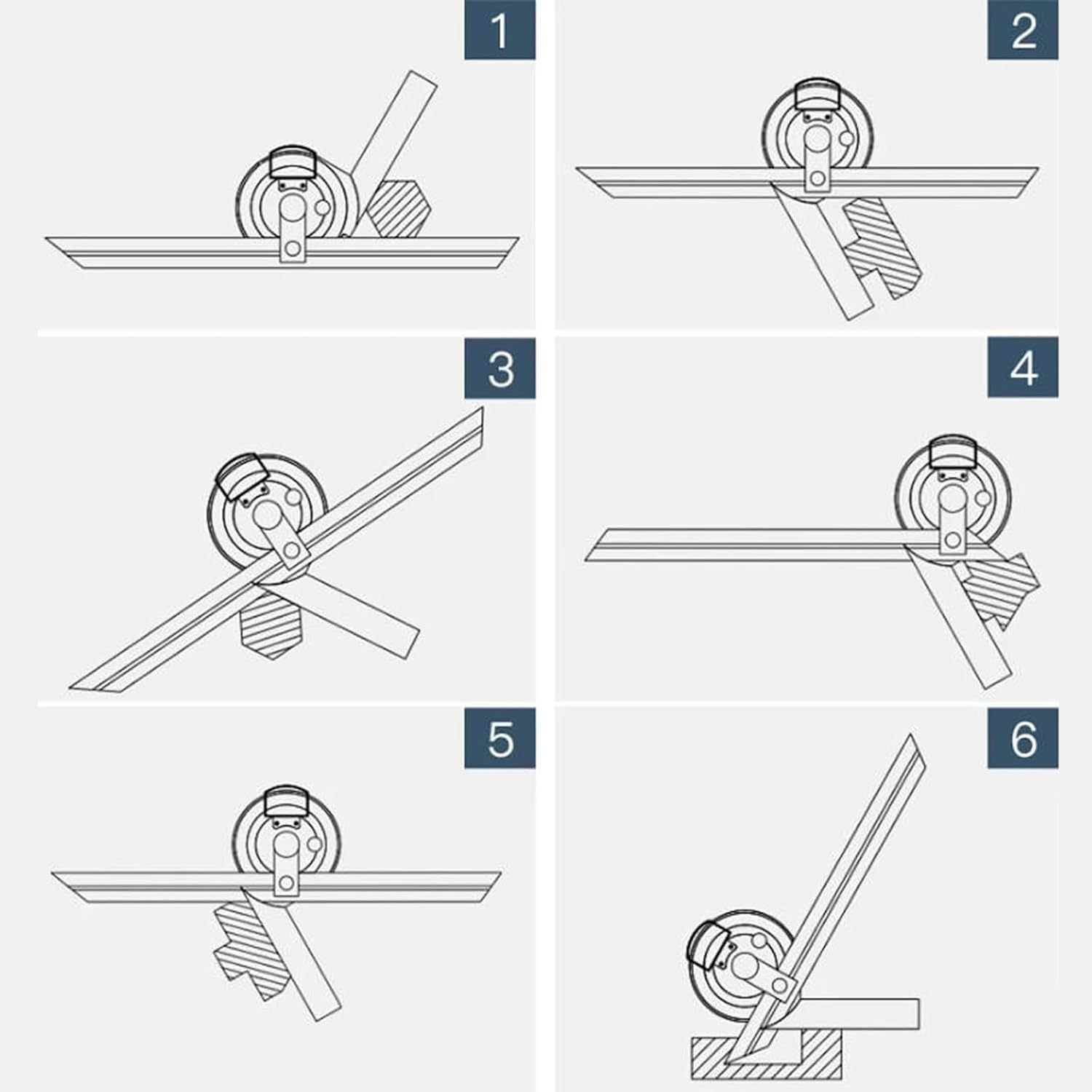 1

2

3

4

5

6