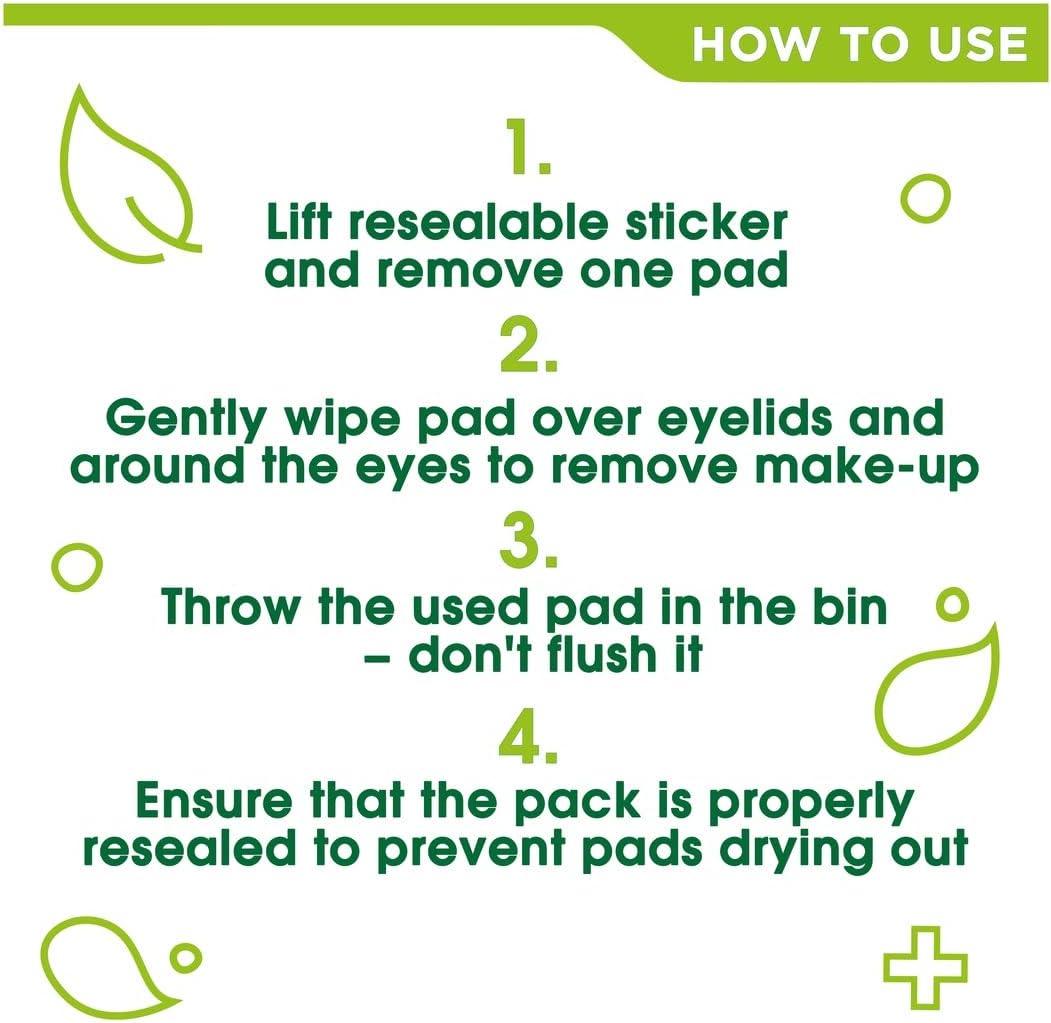 HOW TO USE

1.
Lift resealable sticker and remove one pad

2.
Gently wipe pad over eyelids and around the eyes to remove make-up

3.
Throw the used pad in the bin – don't flush it

4.
Ensure that the pack is properly resealed to prevent pads drying out