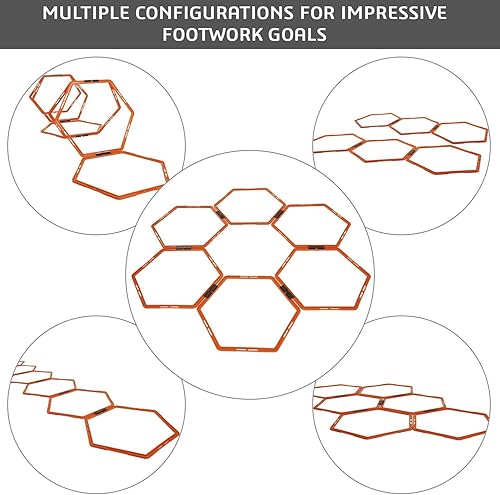 MULTIPLE CONFIGURATIONS FOR IMPRESSIVE FOOTWORK GOALS