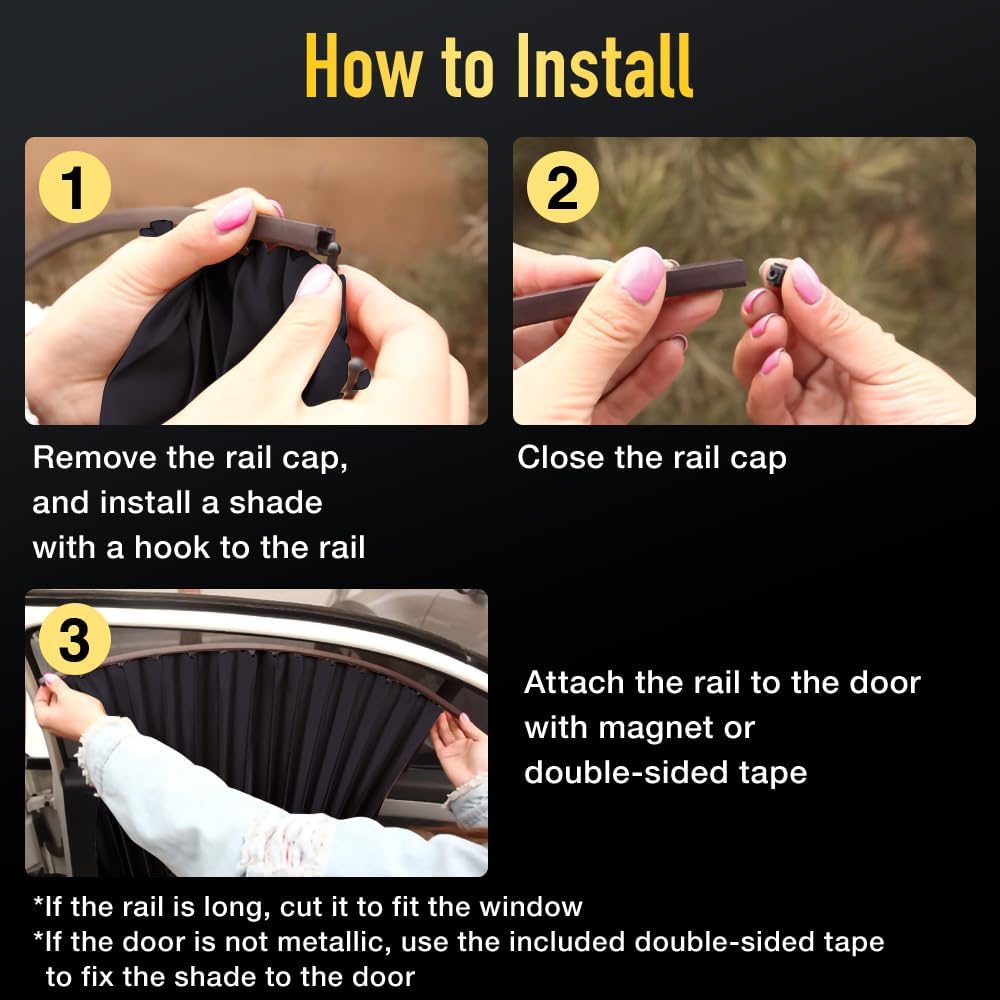 How to Install

1

Remove the rail cap, and install a shade with a hook to the rail

2

Close the rail cap

3

Attach the rail to the door with magnet or double-sided tape

*If the rail is long, cut it to fit the window
*If the door is not metallic, use the included double-sided tape to fix the shade to the door