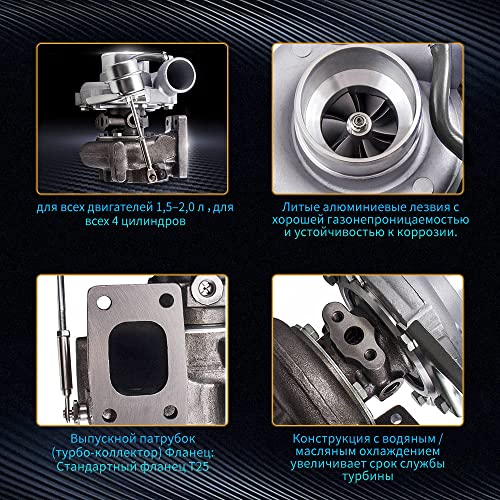 для всех двигателей 1,5–2,0 л , для всех 4 цилиндров

Литые алюминиевые лезвия с хорошей газонепроницаемостью и устойчивостью к коррозии.

Выпускной патрубок (турбо-коллектор) Фланец: Стандартный фланец T25

Конструкция с водяным / масляным охлаждением увеличивает срок службы турбины