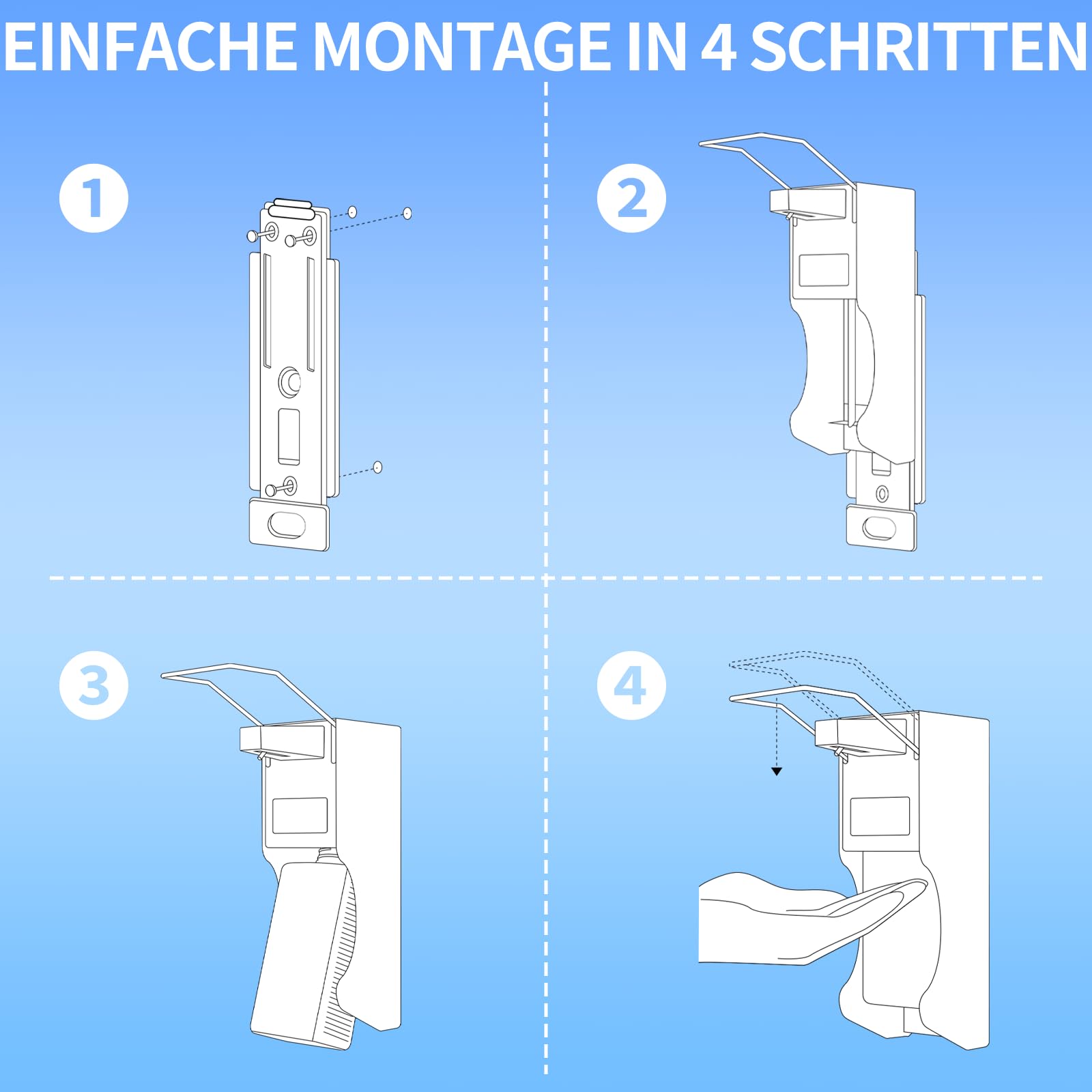 EINFACHE MONTAGE IN 4 SCHRITTEN

1

2

3

4