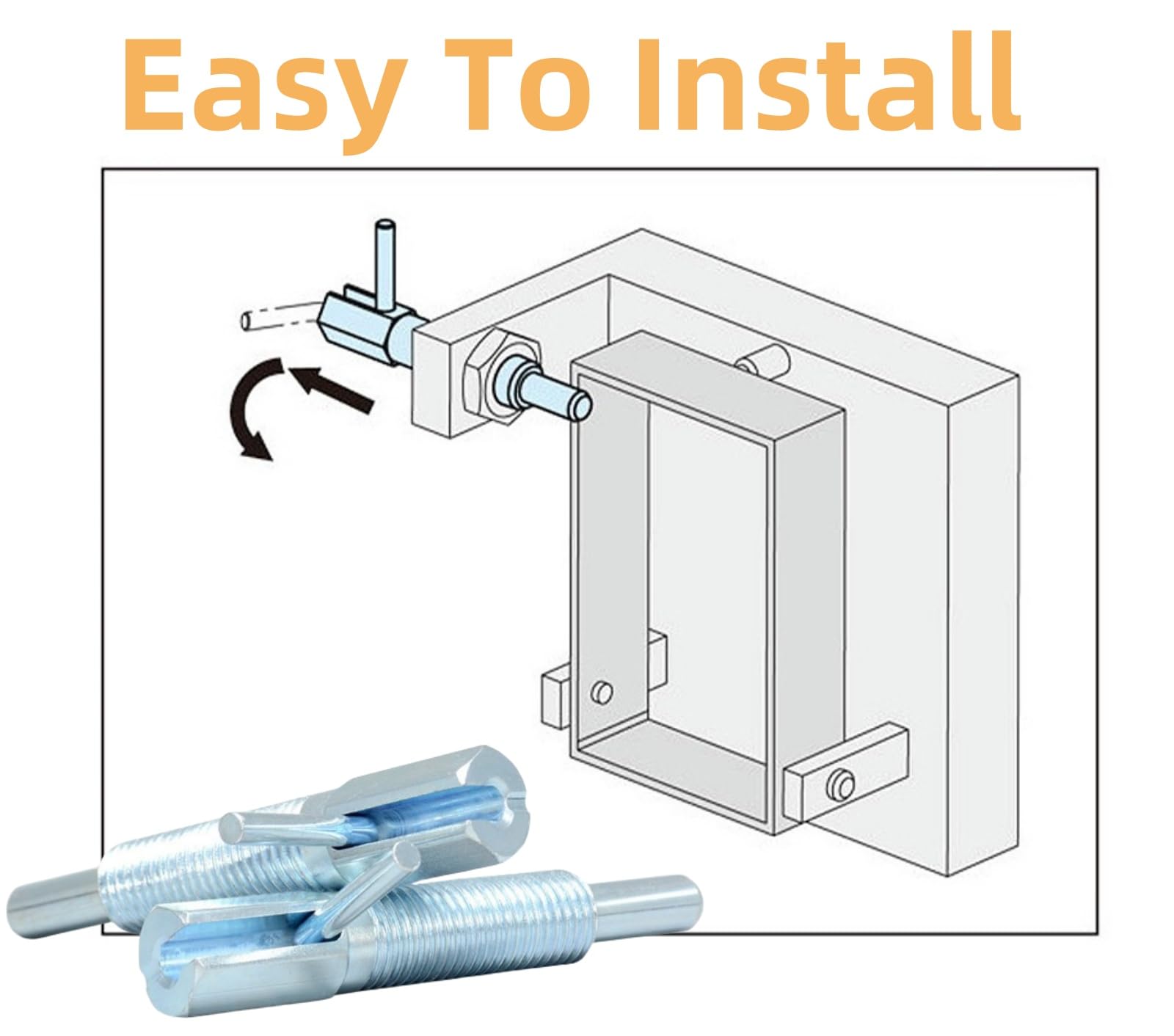 Easy To Install