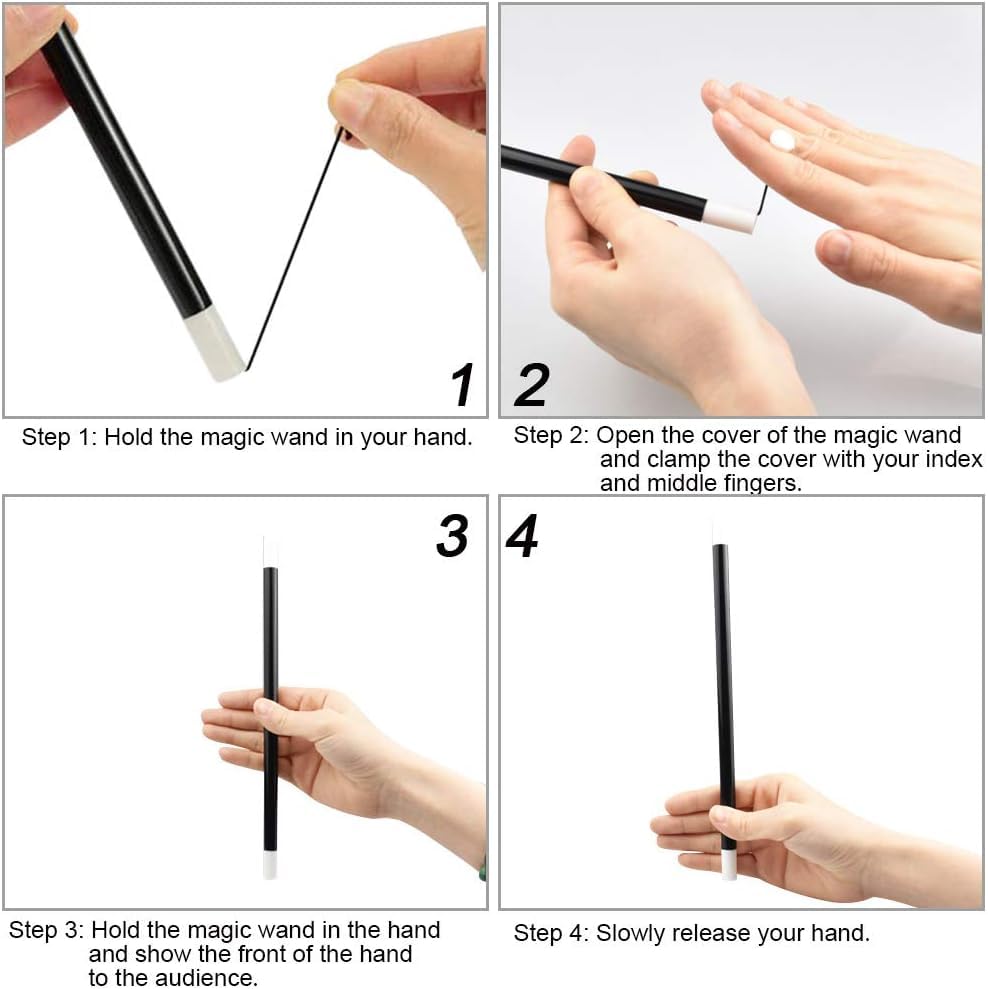 1

Step 1: Hold the magic wand in your hand.

2

Step 2: Open the cover of the magic wand and clamp the cover with your index and middle fingers.

3

Step 3: Hold the magic wand in the hand and show the front of the hand to the audience.

4

Step 4: Slowly release your hand.