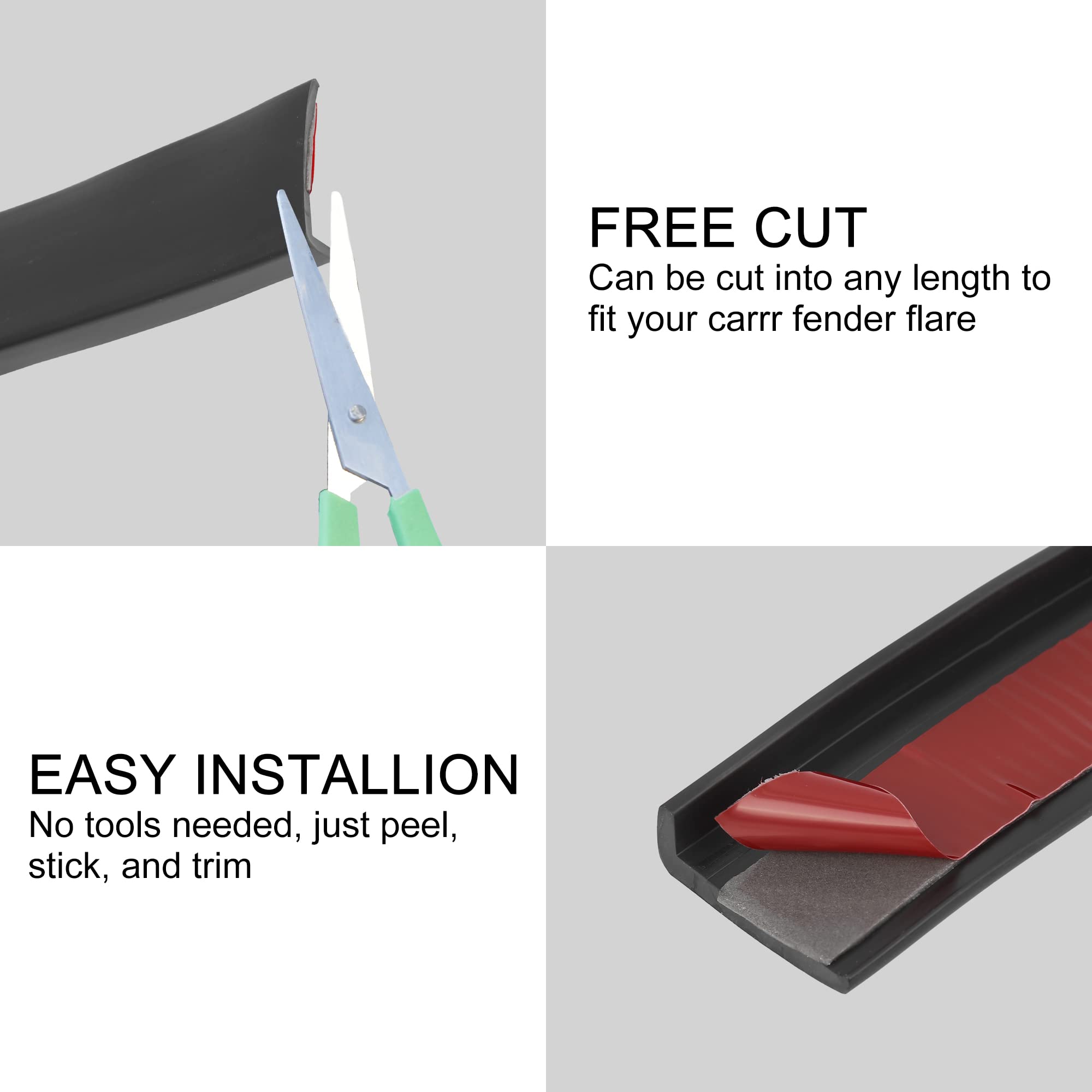 FREE CUT
Can be cut into any length to fit your carrr fender flare

EASY INSTALLION
No tools needed, just peel, stick, and trim