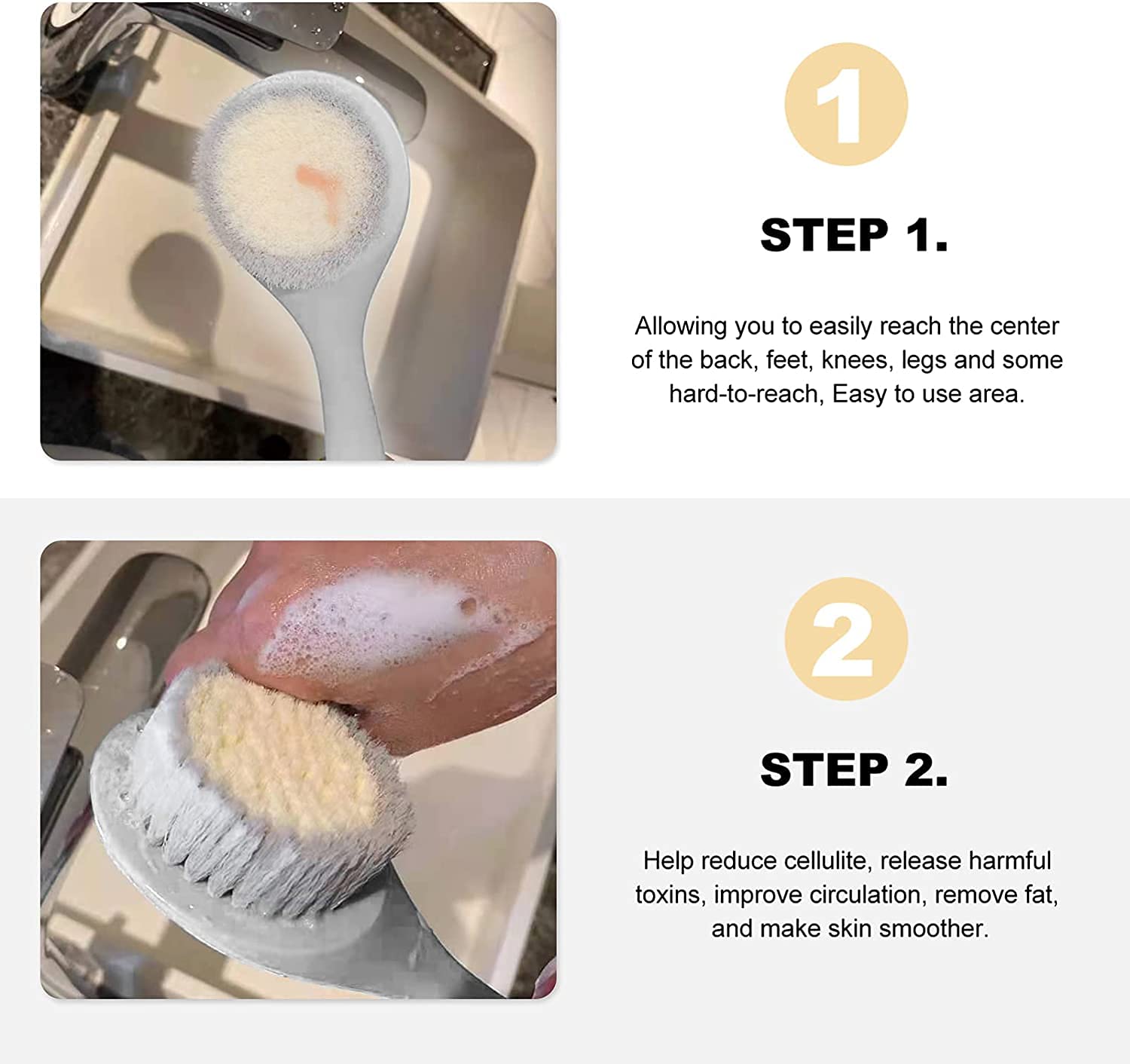 1

STEP 1.

Allowing you to easily reach the center of the back, feet, knees, legs and some hard-to-reach, Easy to use area.

2

STEP 2.

Help reduce cellulite, release harmful toxins, improve circulation, remove fat, and make skin smoother.