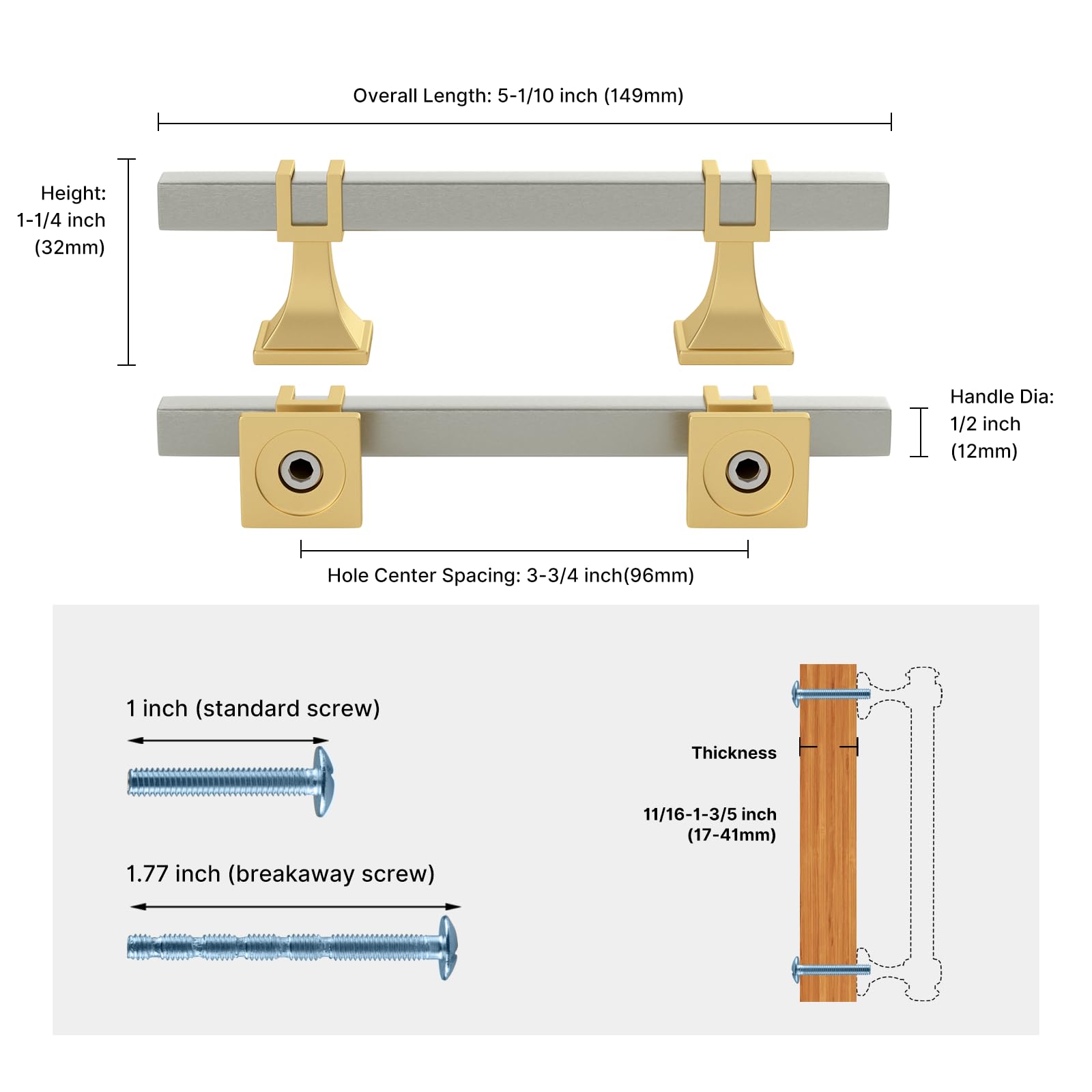 Overall Length: 5-1/10 inch (149mm)

Height:
1-1/4 inch
(32mm)

Handle Dia:
1/2 inch
(12mm)

Hole Center Spacing: 3-3/4 inch(96mm)

1 inch (standard screw)

1.77 inch (breakaway screw)

Thickness

11/16-1-3/5 inch
(17-41mm)