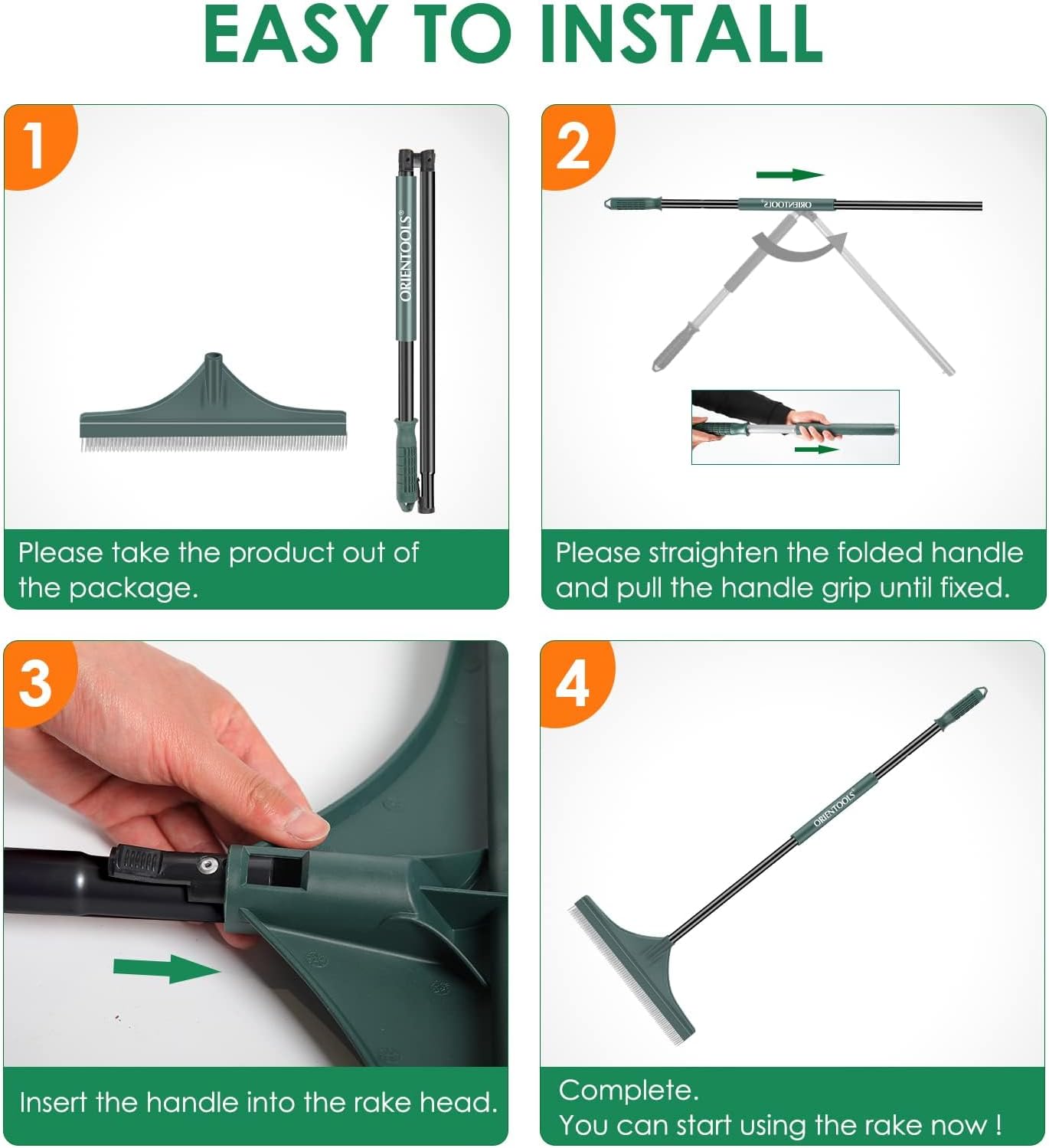 EASY TO INSTALL

1

ORIENTOOLS®

Please take the product out of the package.

2

ORIENTOOLS®

Please straighten the folded handle and pull the handle grip until fixed.

3

Insert the handle into the rake head.

4

ORIENTOOLS®

Complete.
You can start using the rake now !