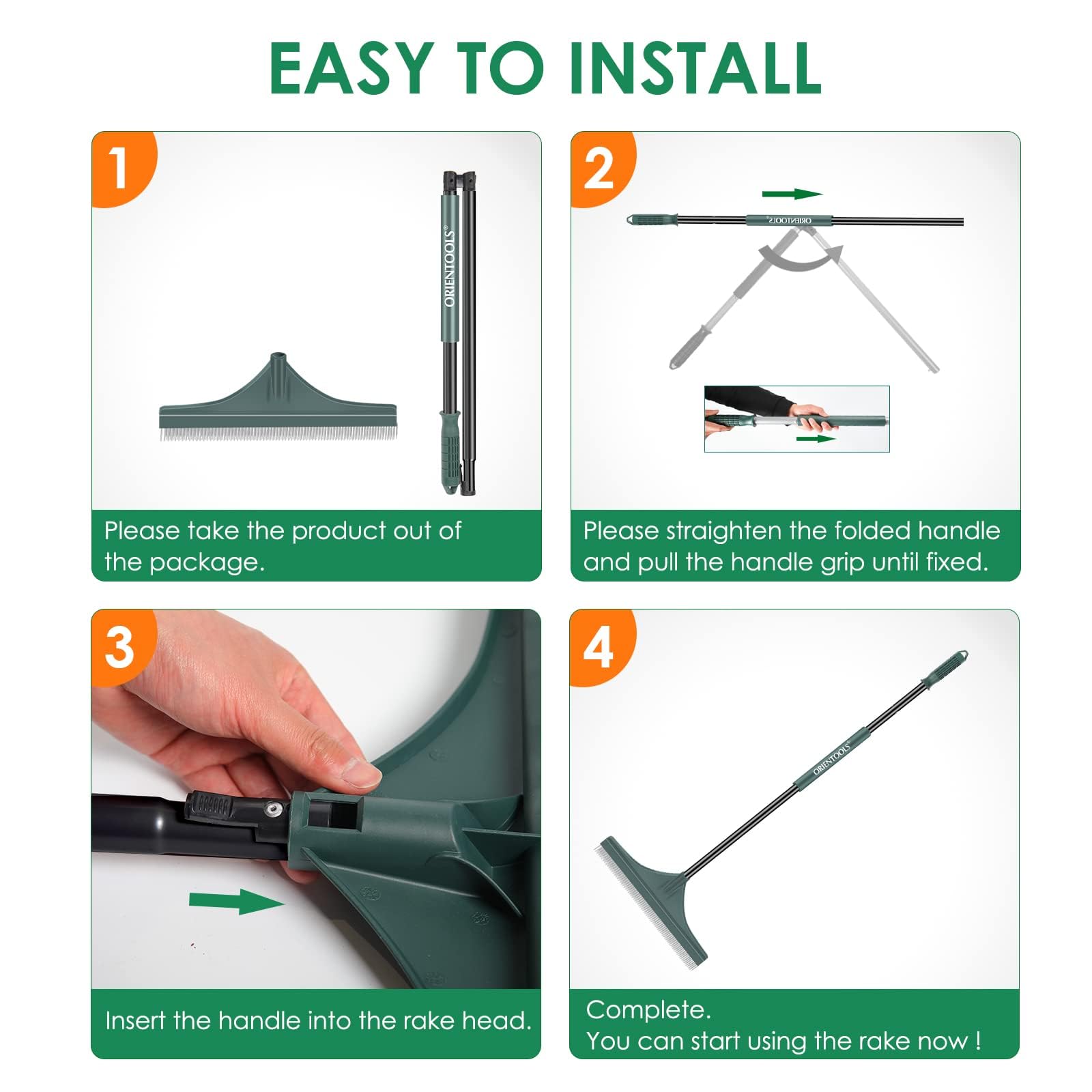 EASY TO INSTALL

1

ORIENTOOLS®

Please take the product out of the package.

2

ORIENTOOLS®

Please straighten the folded handle and pull the handle grip until fixed.

3

Insert the handle into the rake head.

4

ORIENTOOLS®

Complete.
You can start using the rake now !