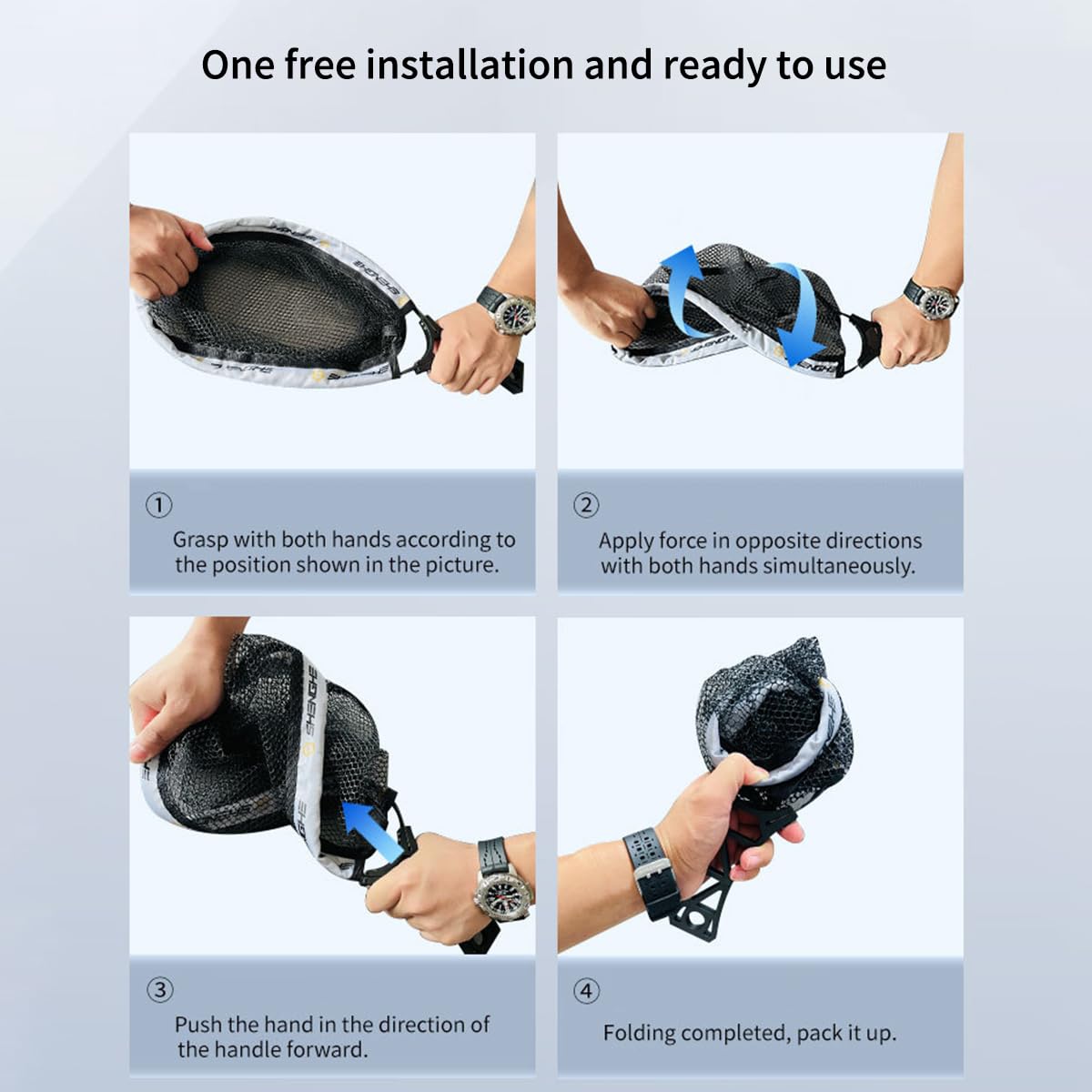 One free installation and ready to use

①

Grasp with both hands according to the position shown in the picture.

②

Apply force in opposite directions with both hands simultaneously.

③

Push the hand in the direction of the handle forward.

④

Folding completed, pack it up.