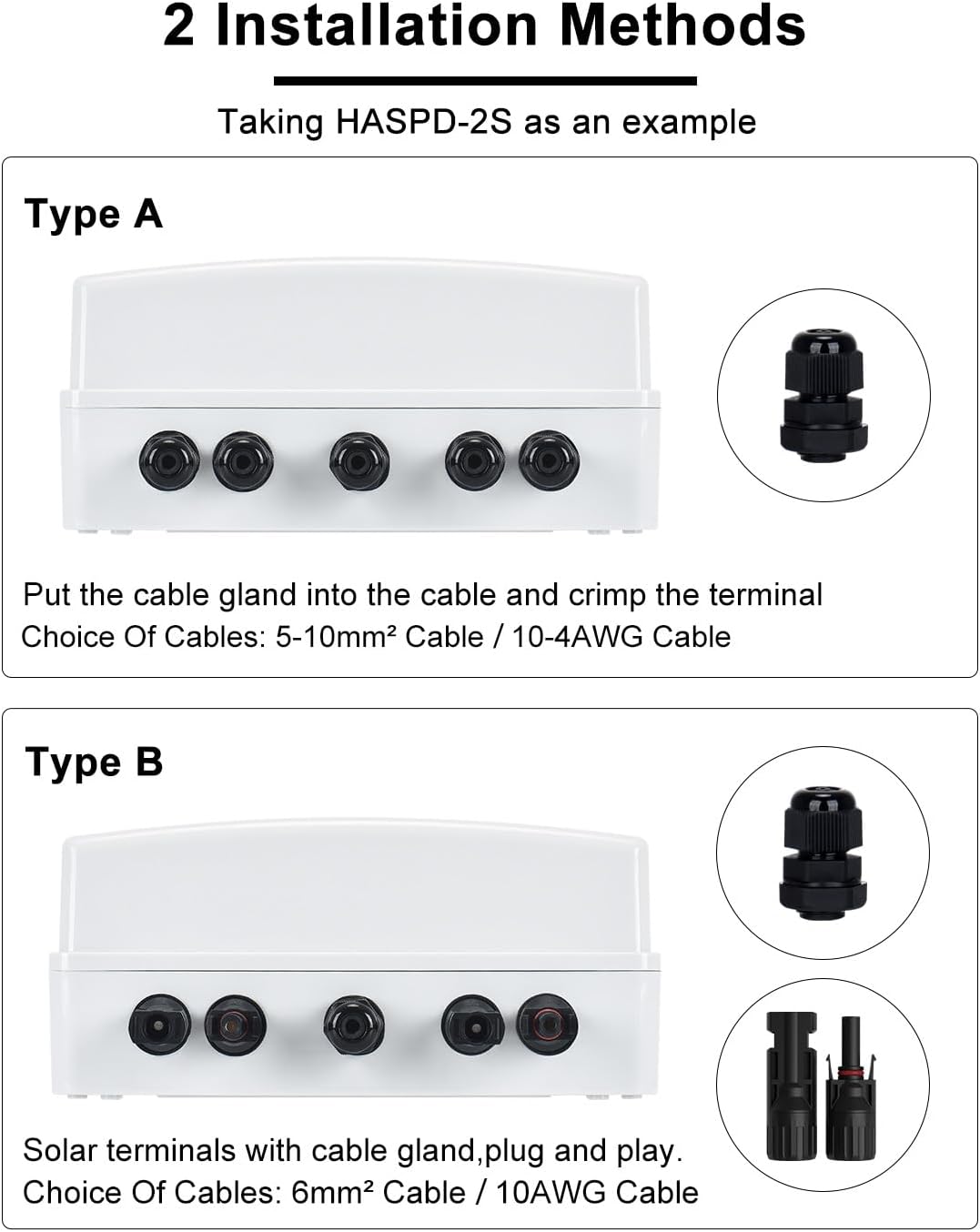 2 Installation Methods

Taking HASPD-2S as an example

Type A

Put the cable gland into the cable and crimp the terminal
Choice Of Cables: 5-10mm² Cable / 10-4AWG Cable

Type B

Solar terminals with cable gland,plug and play.
Choice Of Cables: 6mm² Cable / 10AWG Cable