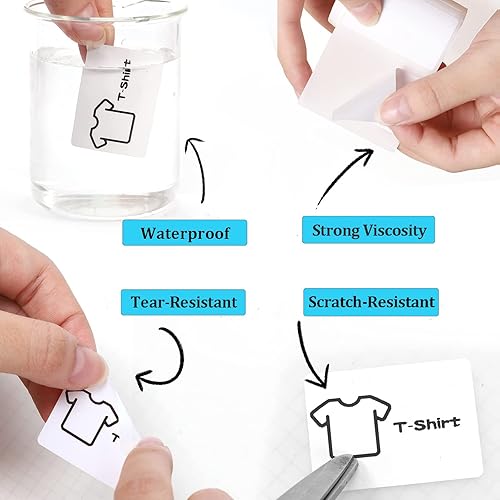 T-Shirt

Waterproof

Strong Viscosity

Tear-Resistant

Scratch-Resistant

T

T-Shirt