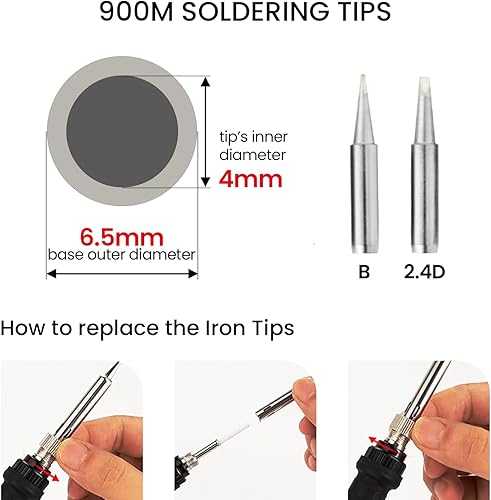 900M SOLDERING TIPS

tip's inner diameter
4mm

6.5mm
base outer diameter

B
2.4D

How to replace the Iron Tips