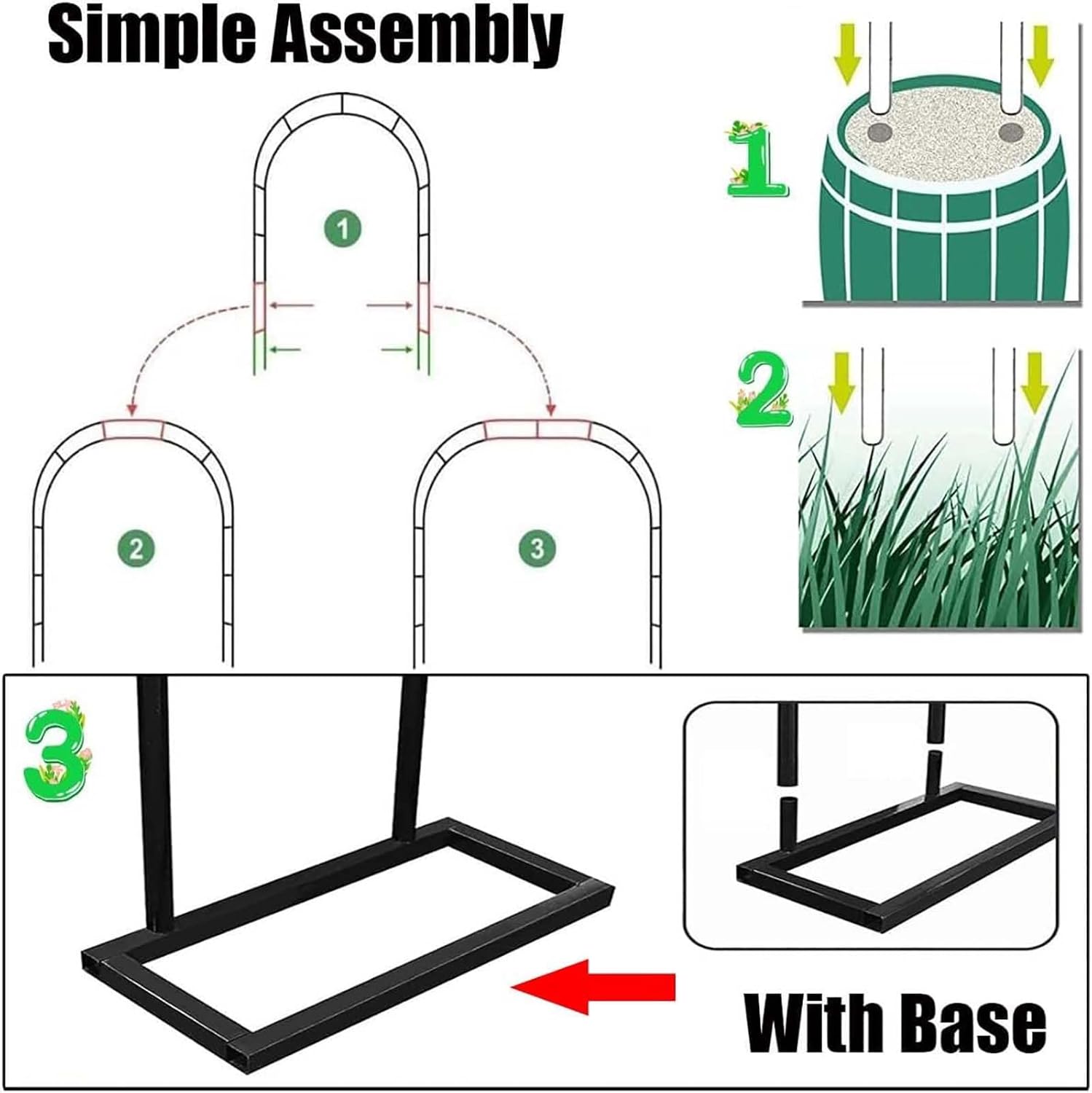 Simple Assembly

1

2

3

1

2

3

With Base