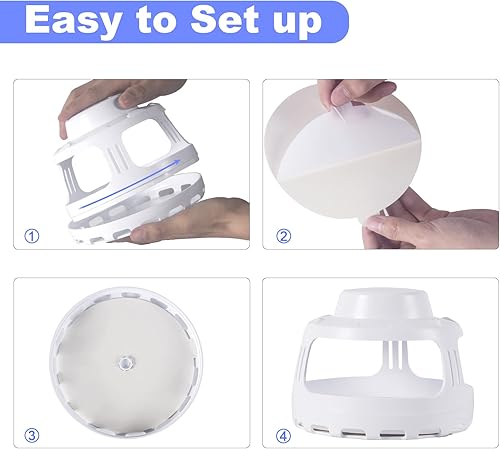 Easy to Set up

①

②

③

④