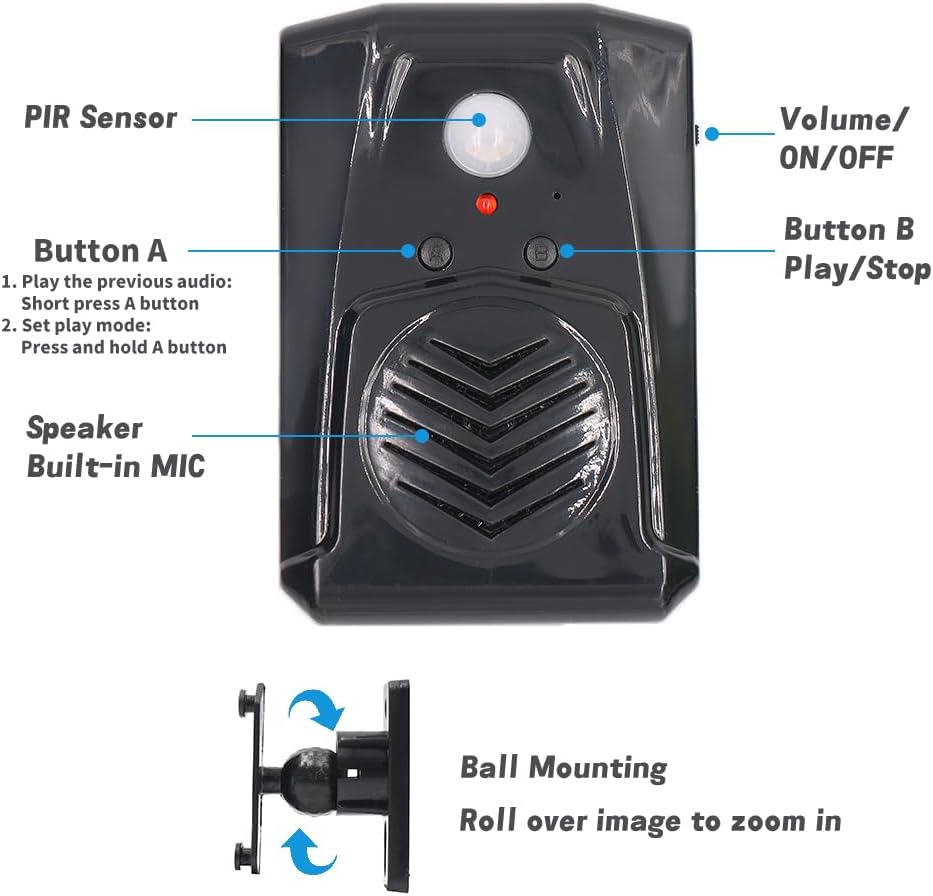 PIR Sensor

Volume/
ON/OFF

Button A
1. Play the previous audio:
Short press A button
2. Set play mode:
Press and hold A button

A

B

Button B
Play/Stop

Speaker
Built-in MIC

Ball Mounting

Roll over image to zoom in