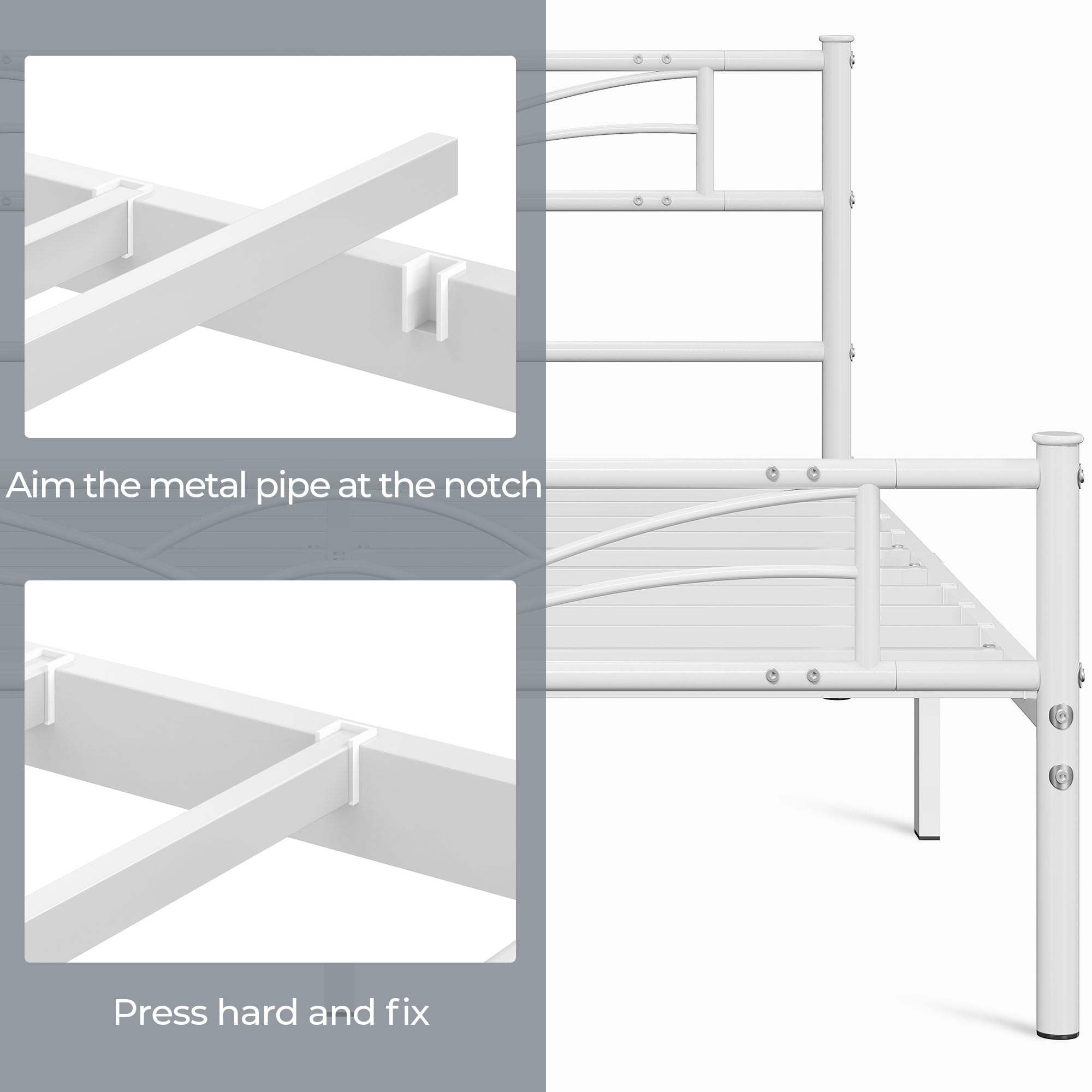 Aim the metal pipe at the notch

Press hard and fix