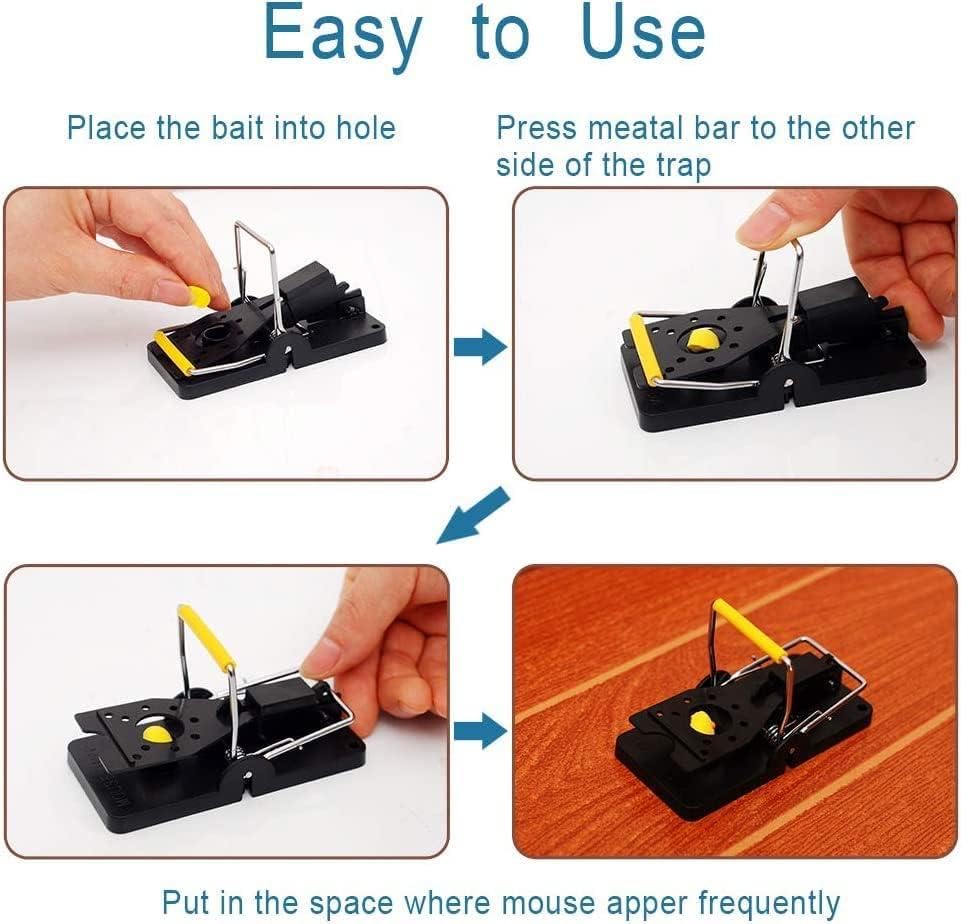 Easy to Use

Place the bait into hole

Press meatal bar to the other side of the trap

Put in the space where mouse apper frequently