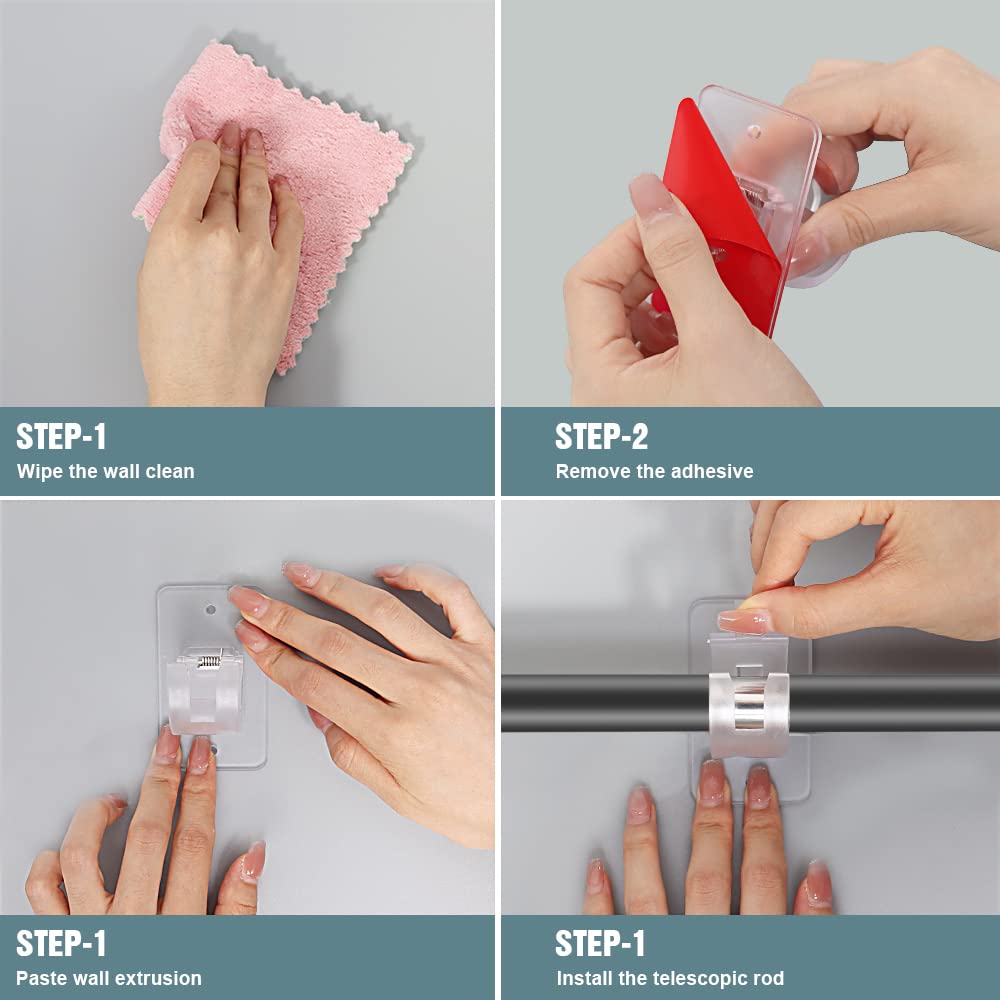 STEP-1
Wipe the wall clean

STEP-2
Remove the adhesive

STEP-1
Paste wall extrusion

STEP-1
Install the telescopic rod