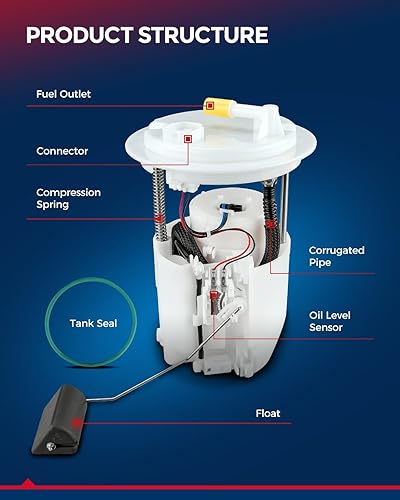 PRODUCT STRUCTURE

Fuel Outlet

Connector

Compression Spring

Corrugated Pipe

Tank Seal

Oil Level Sensor

Float