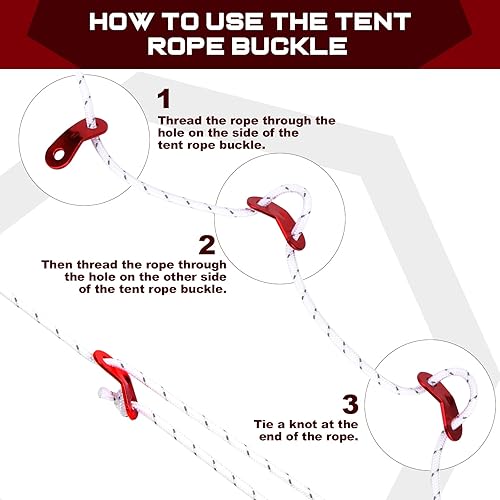 HOW TO USE THE TENT ROPE BUCKLE

1
Thread the rope through the hole on the side of the tent rope buckle.

2
Then thread the rope through the hole on the other side of the tent rope buckle.

3
Tie a knot at the end of the rope.