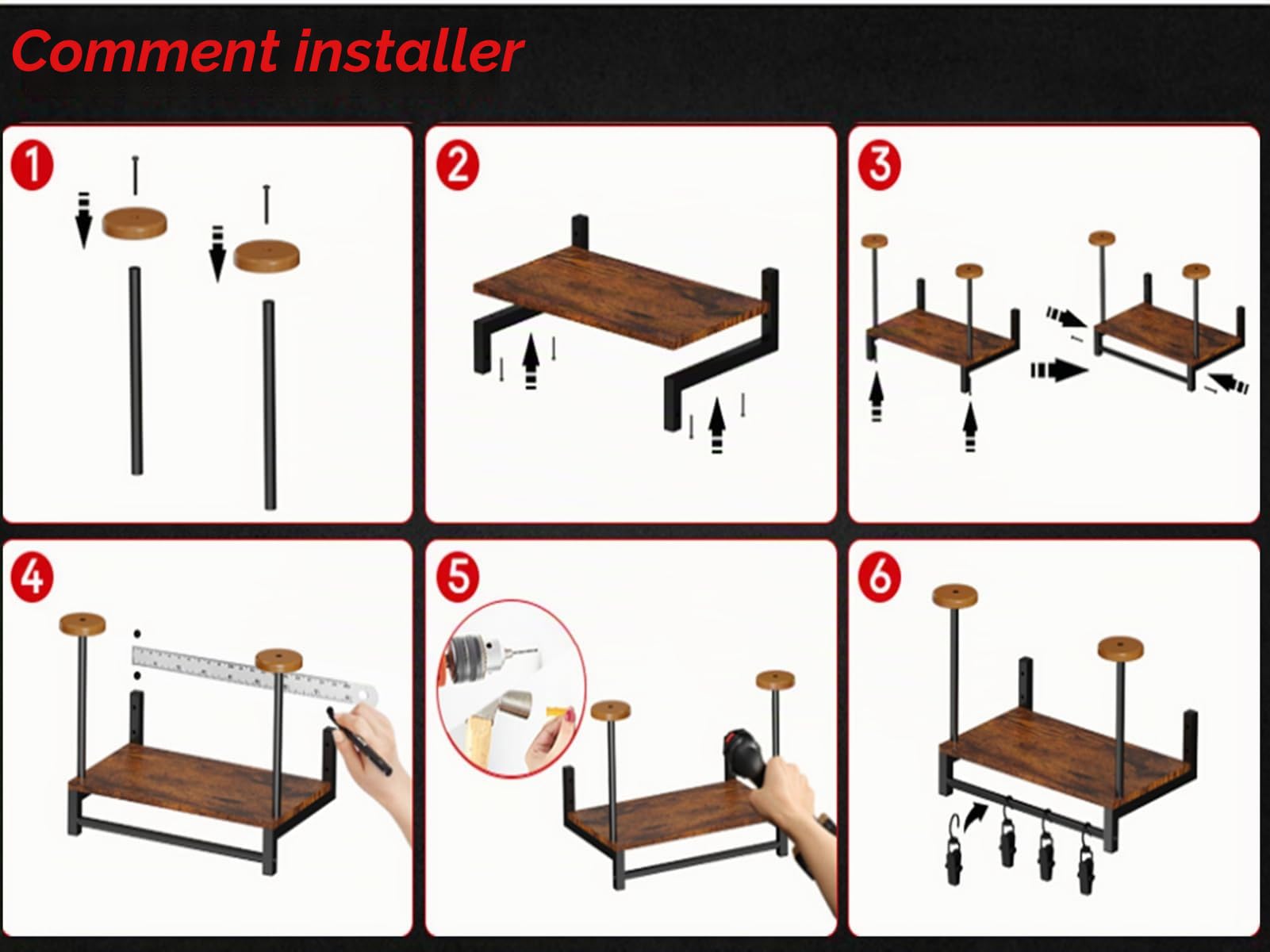 Comment installer

1

2

3

4

5

6