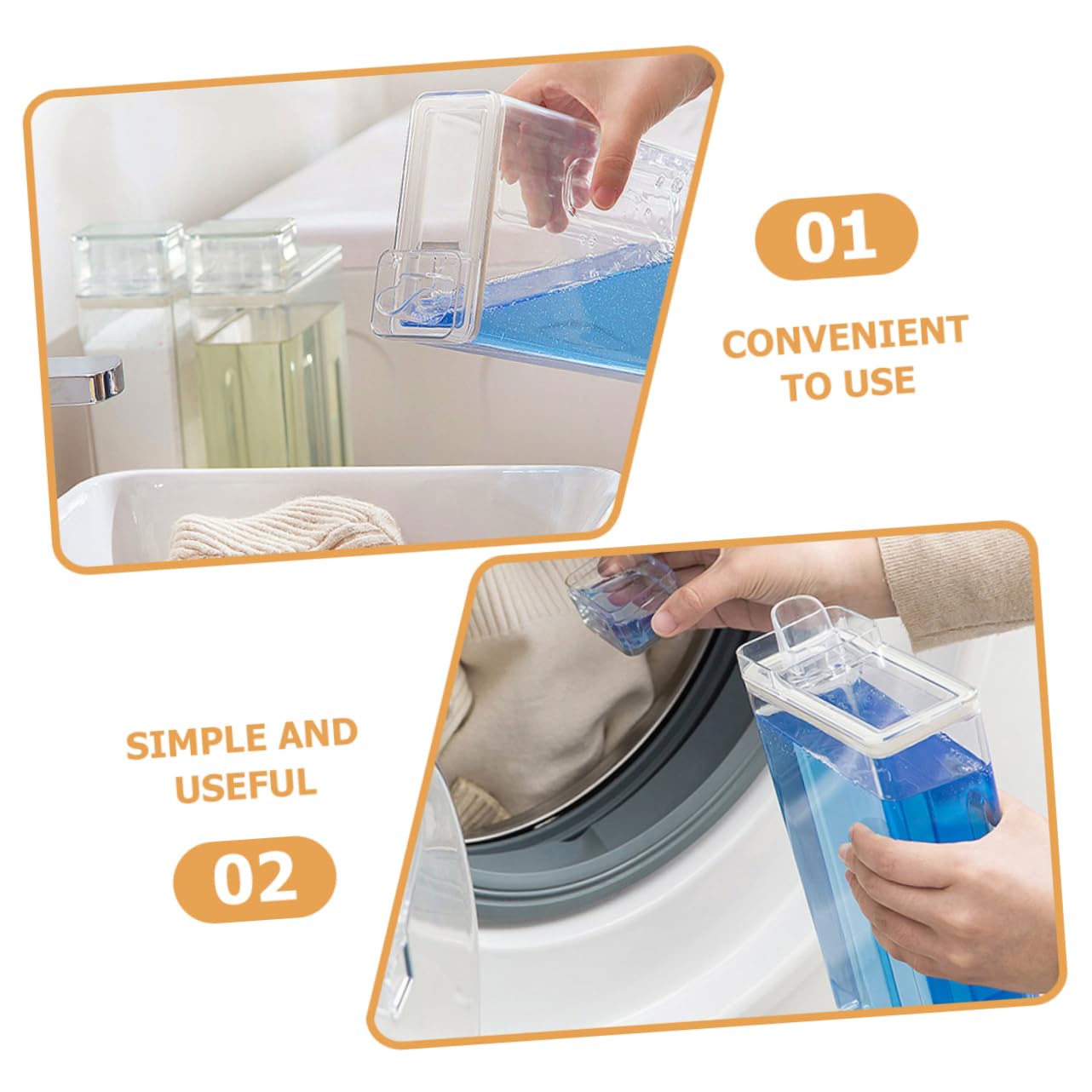 01

CONVENIENT TO USE

SIMPLE AND USEFUL

02