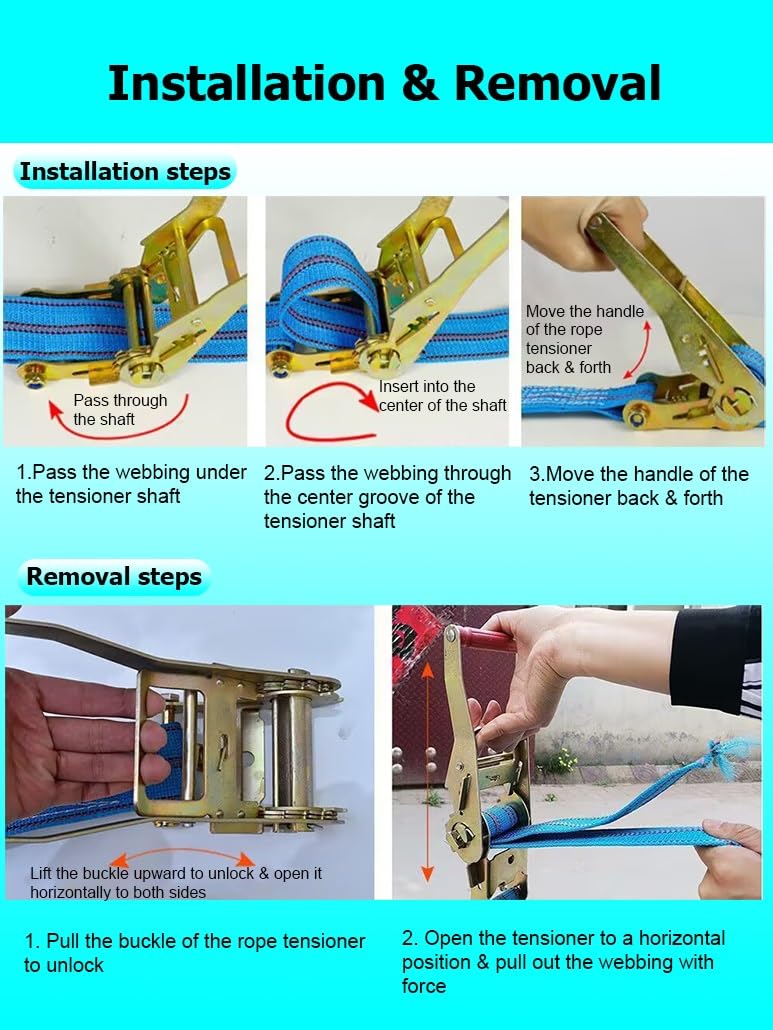 Installation & Removal

Installation steps

Pass through the shaft

Insert into the center of the shaft

Move the handle of the rope tensioner back & forth

1.Pass the webbing under the tensioner shaft

2.Pass the webbing through the center groove of the tensioner shaft

3.Move the handle of the tensioner back & forth

Removal steps

Lift the buckle upward to unlock & open it horizontally to both sides

1. Pull the buckle of the rope tensioner to unlock

2. Open the tensioner to a horizontal position & pull out the webbing with force