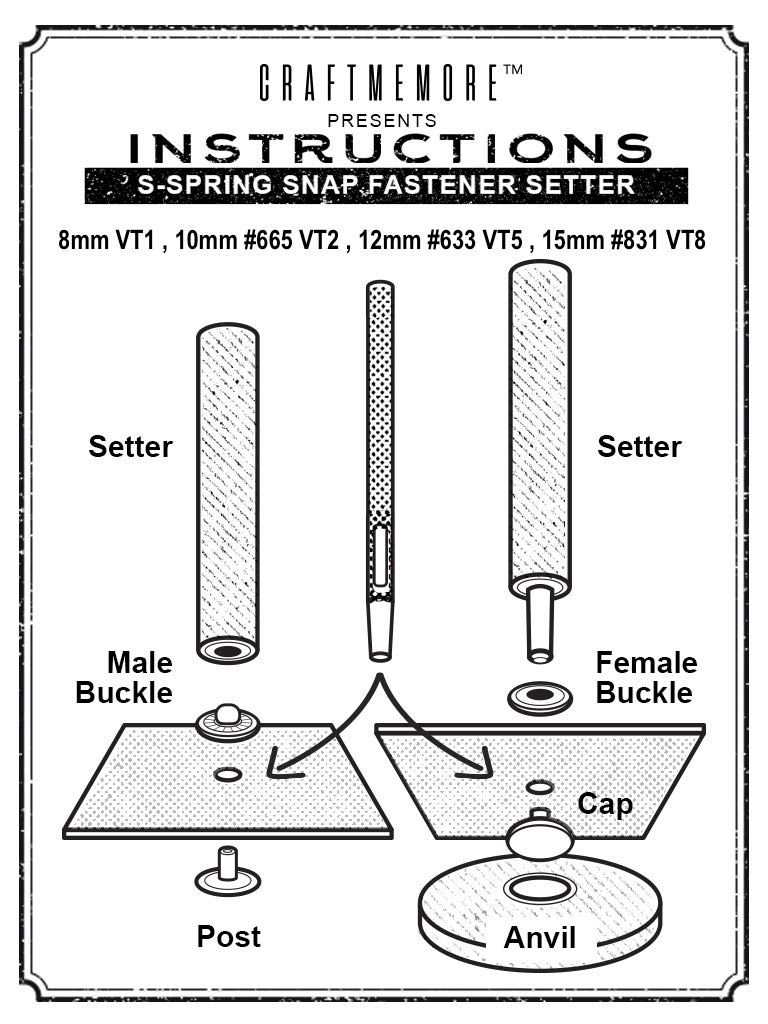 CRAFTMEMORE™
PRESENTS
INSTRUCTIONS
S-SPRING SNAP FASTENER SETTER

8mm VT1 , 10mm #665 VT2 , 12mm #633 VT5 , 15mm #831 VT8

Setter

Setter

Male Buckle

Female Buckle

Cap

Post

Anvil