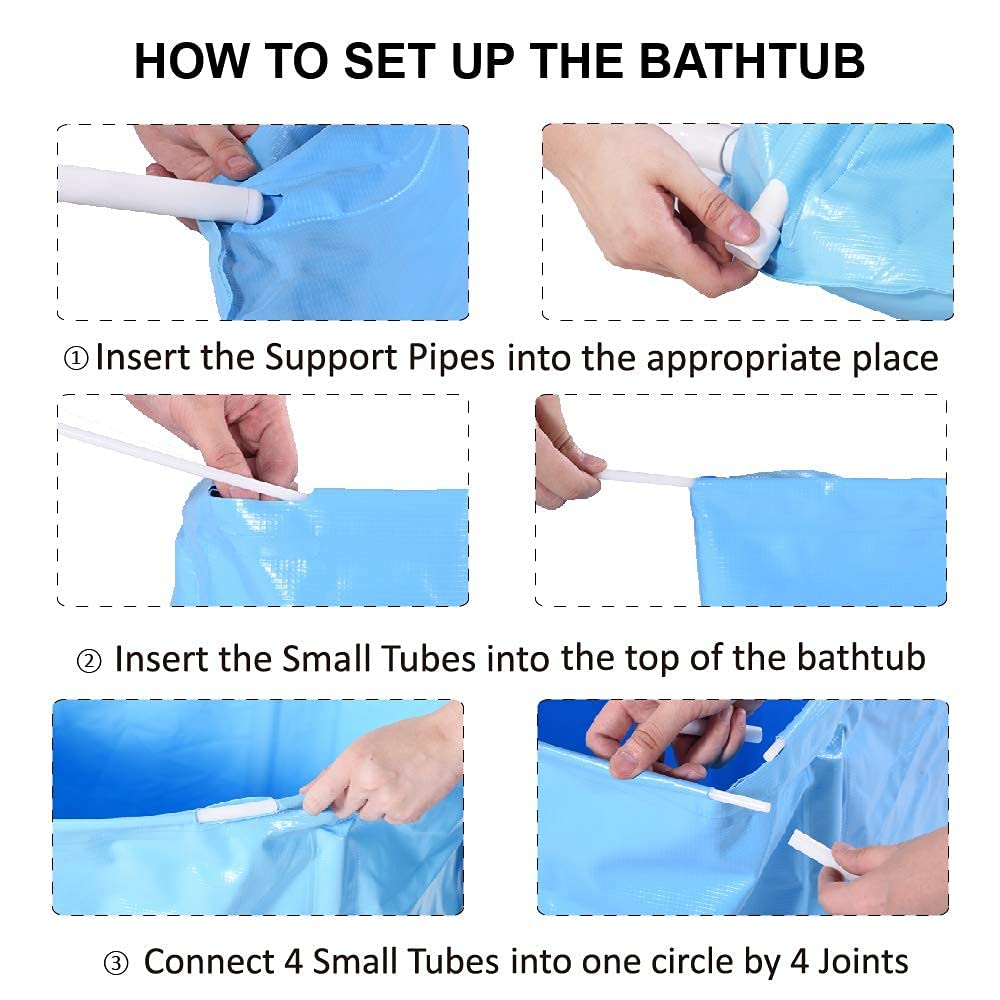 HOW TO SET UP THE BATHTUB

① Insert the Support Pipes into the appropriate place

② Insert the Small Tubes into the top of the bathtub

③ Connect 4 Small Tubes into one circle by 4 Joints