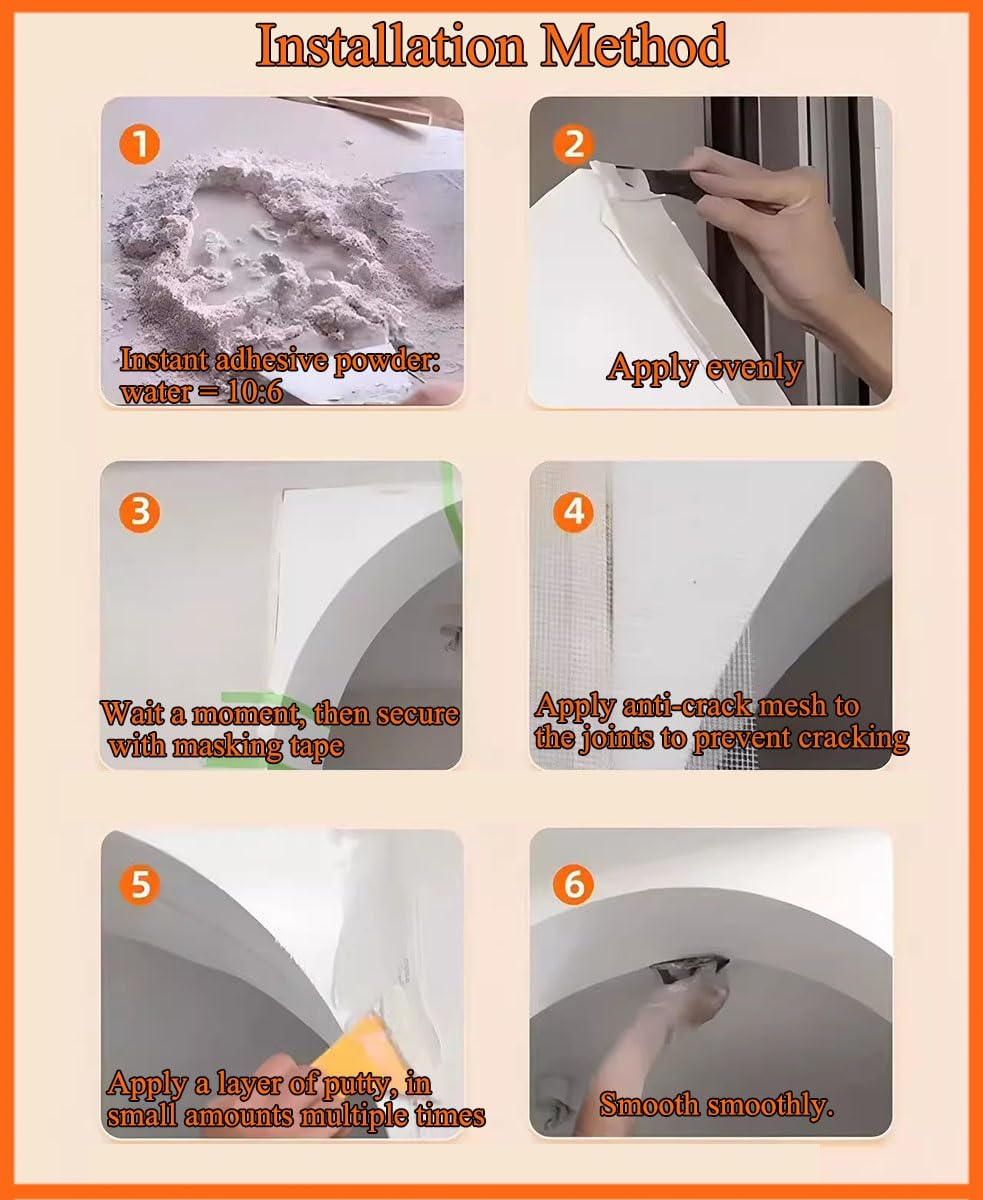 Installation Method

1

Instant adhesive powder: water = 10:6

2

Apply evenly

3

Wait a moment, then secure with masking tape

4

Apply anti-crack mesh to the joints to prevent cracking

5

Apply a layer of putty, in small amounts multiple times

6

Smooth smoothly.