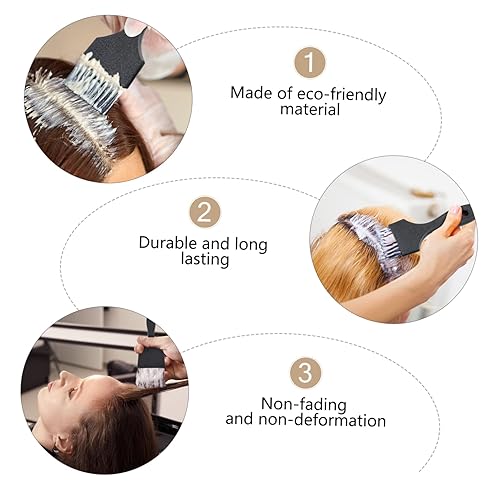 1

Made of eco-friendly material

2

Durable and long lasting

3

Non-fading and non-deformation